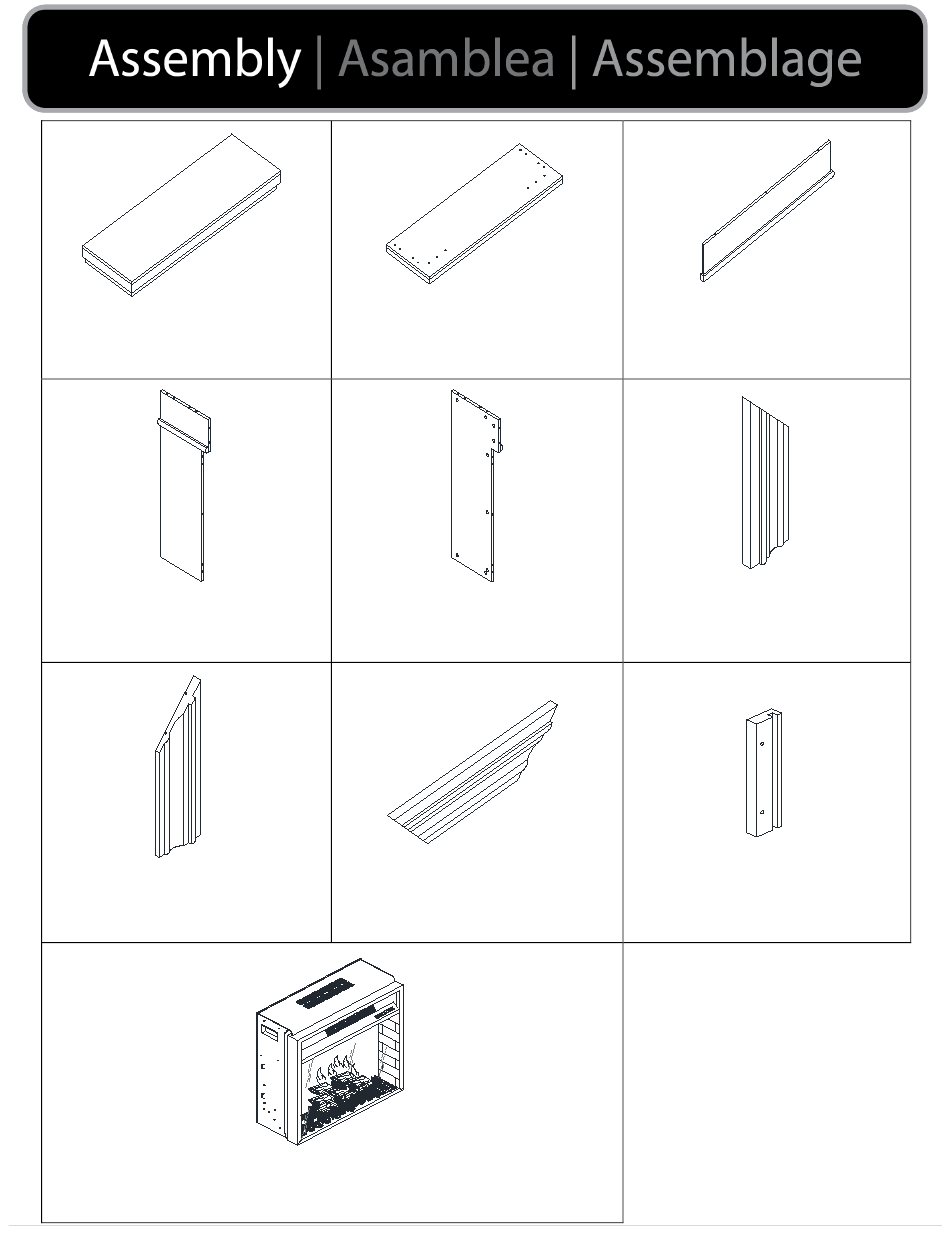 Assembly | Asamblea | Assemblage