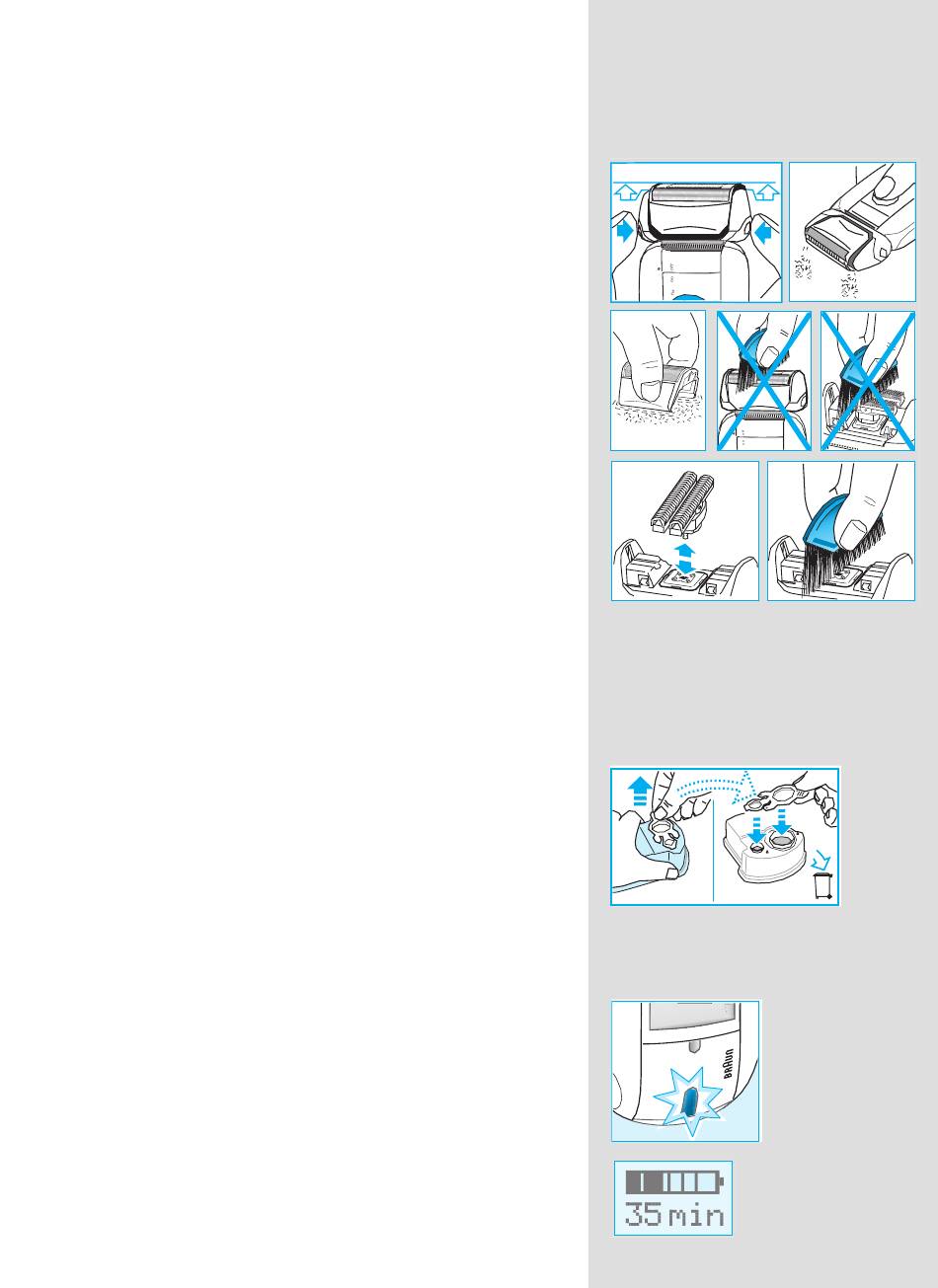 BRAUN

35 min