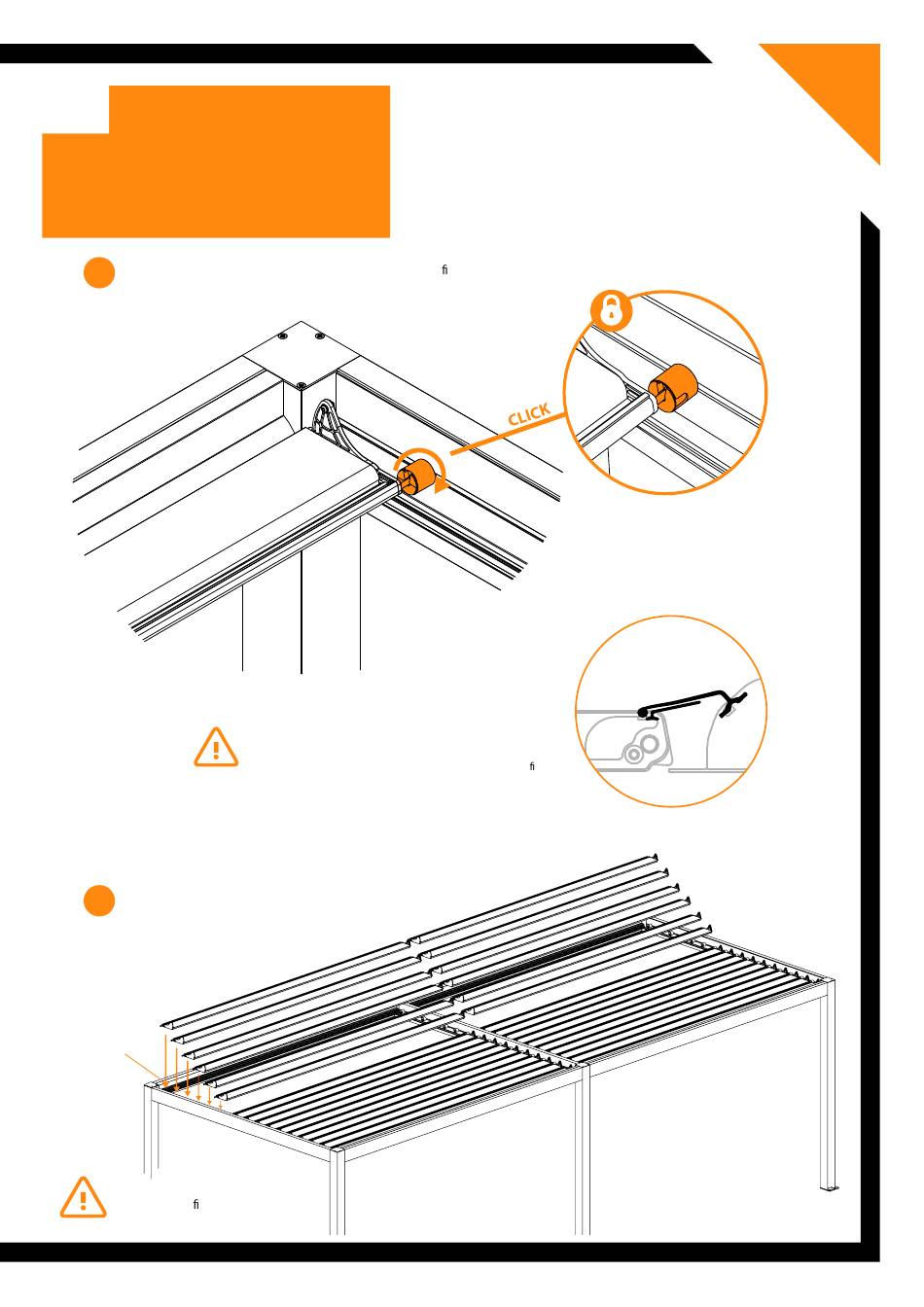 ﬁ

CLICK

ﬁ

ﬁ