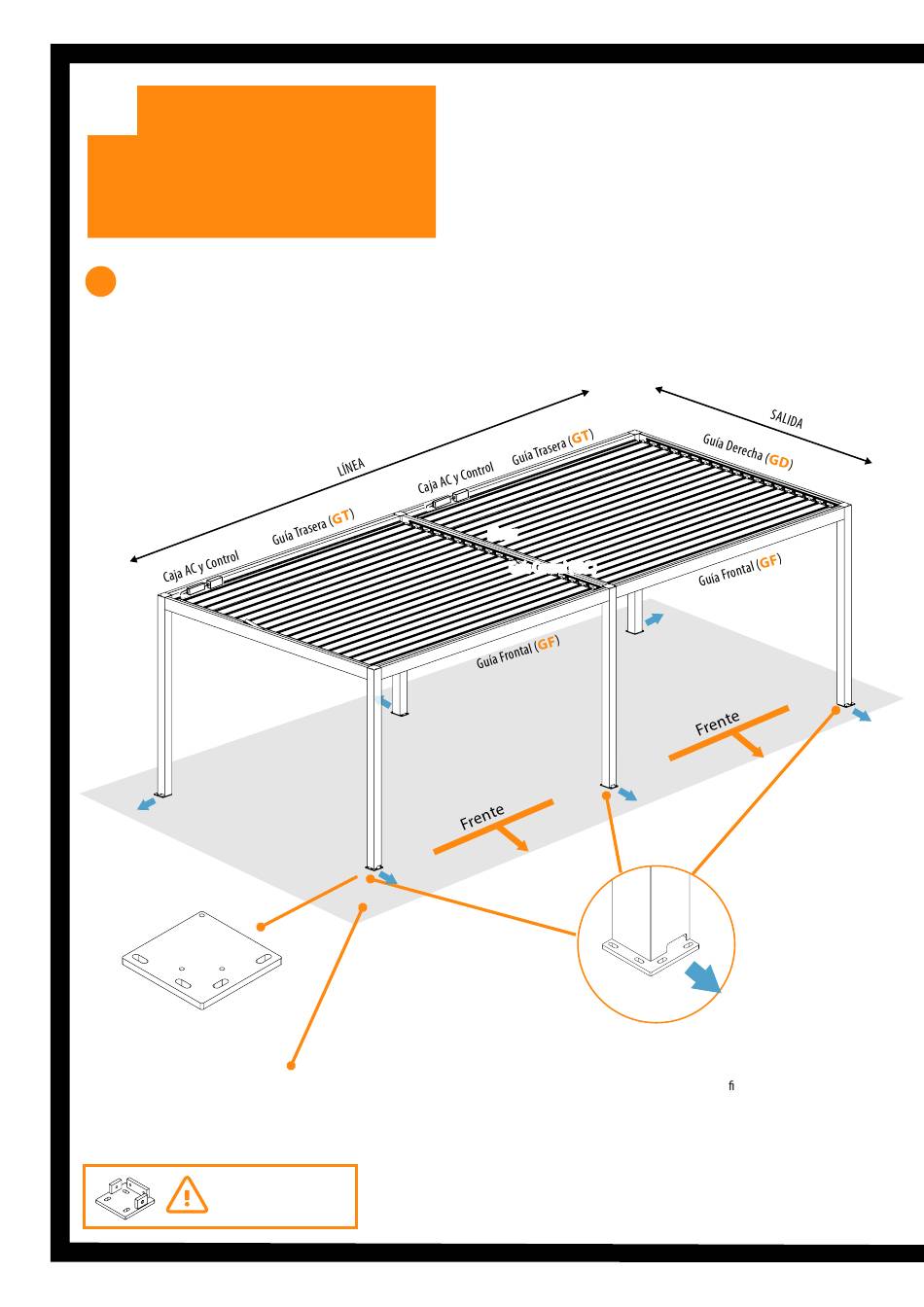 LÍNEA

SALIDA

Caja AC y Control

Guía Trasera (GT)

Caja AC y Control

Guía Trasera (GT)

Guía Derecha (GD)

Guía Frontal (GF)

Guía Frontal (GF)

Frente

Frente

ﬁ