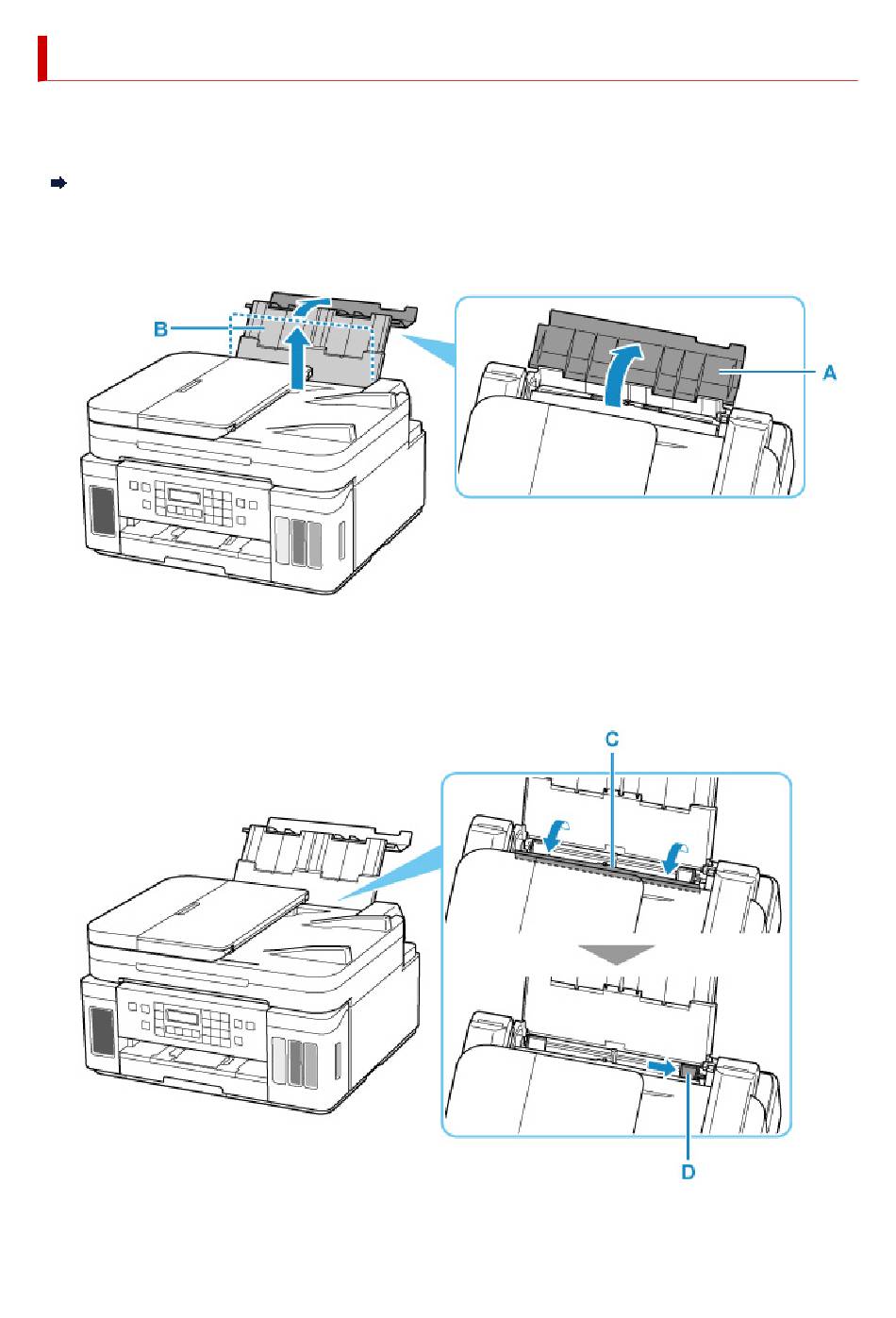 B

A

C

D