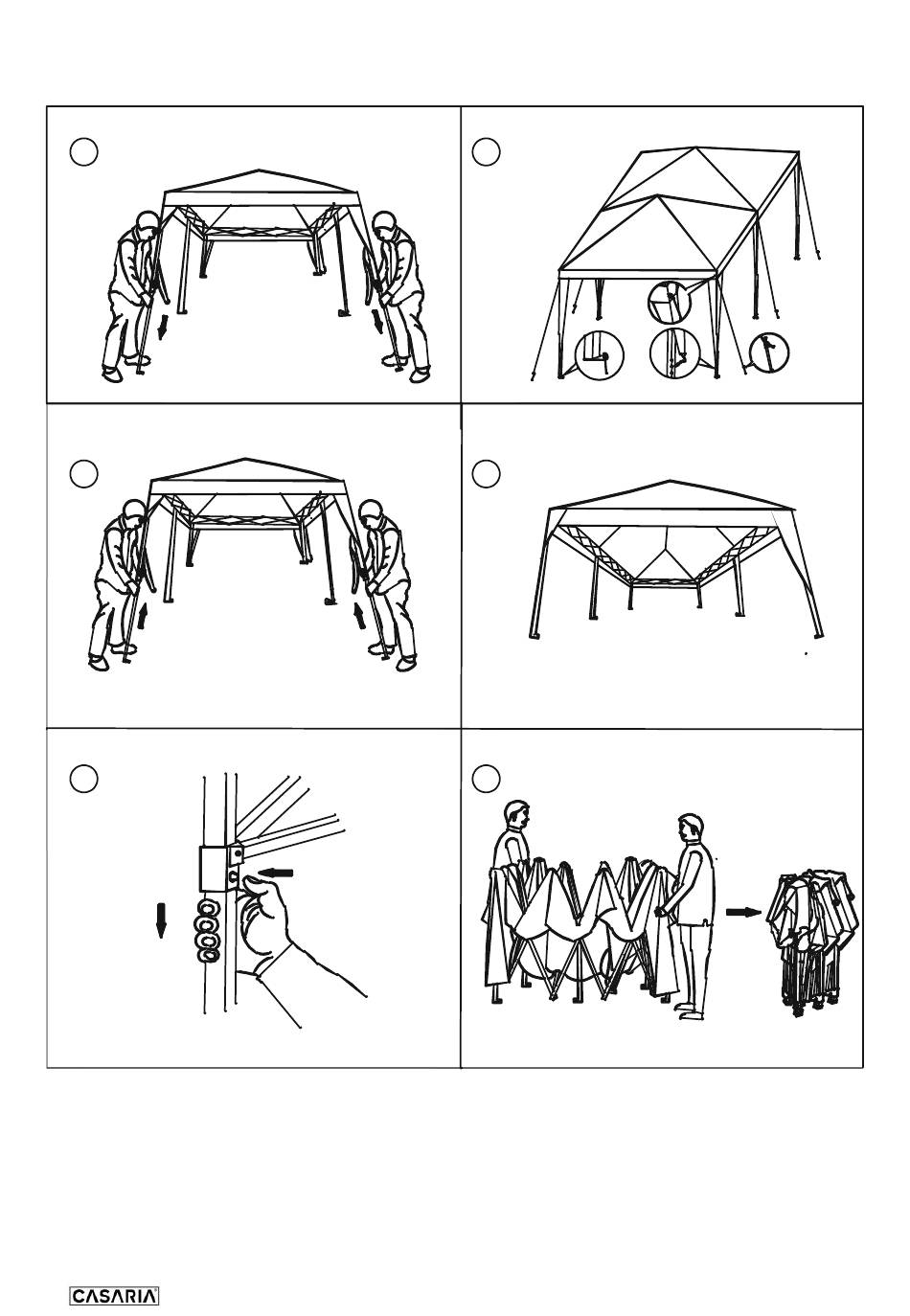 CASARIA