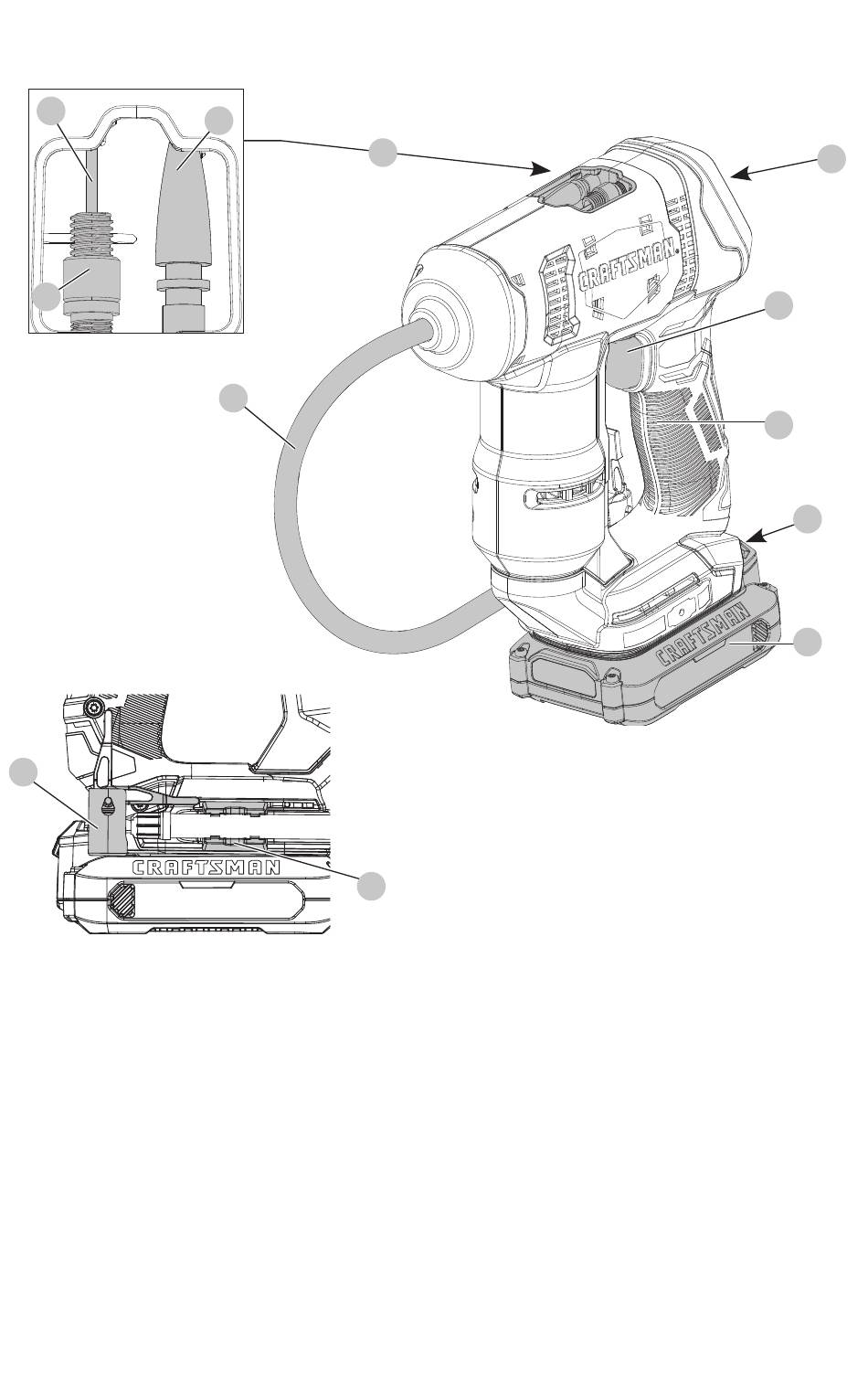 CRAFTSMAN

CRAFTSMAN

CRAFTSMAN