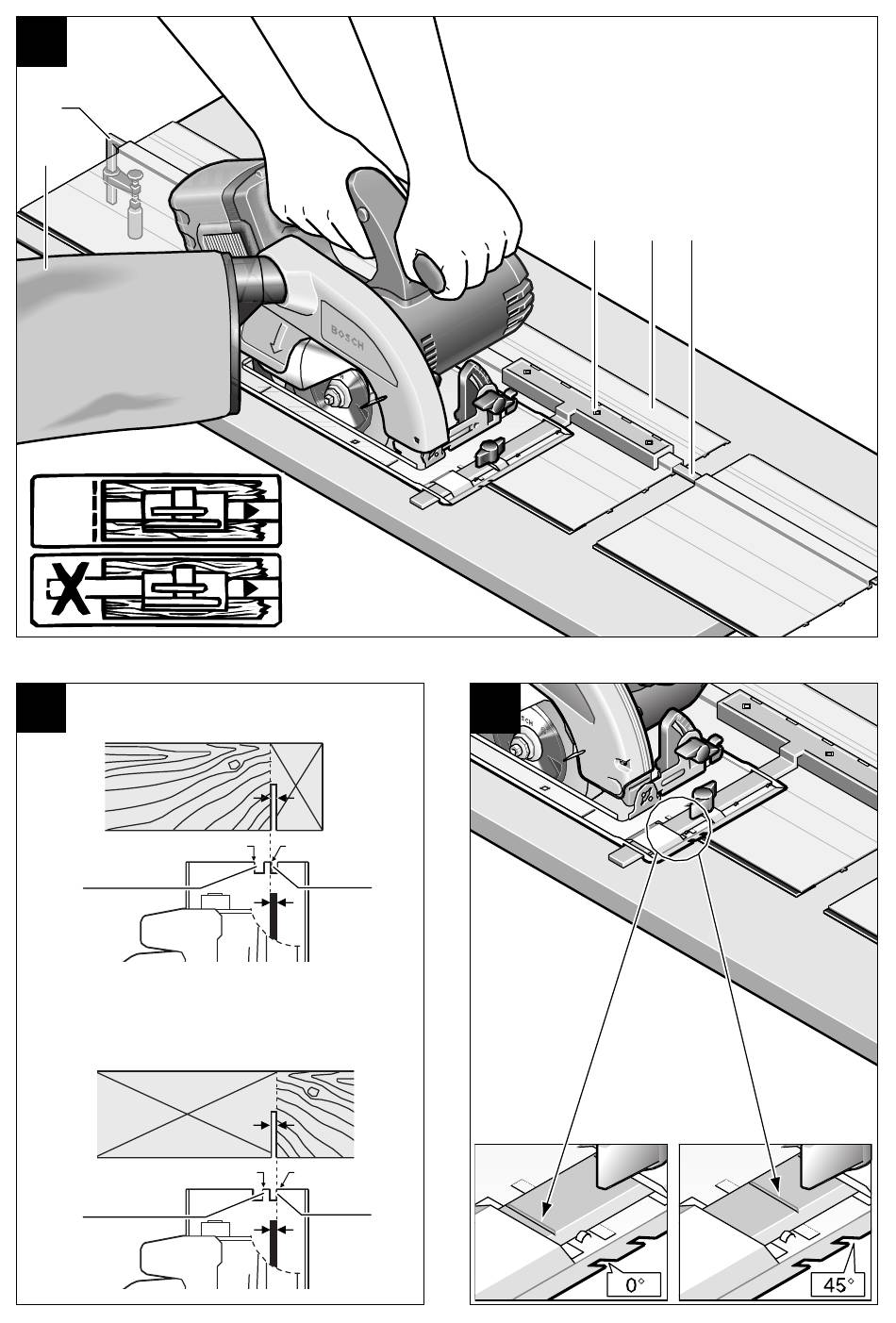 BOSCH

0°

45°