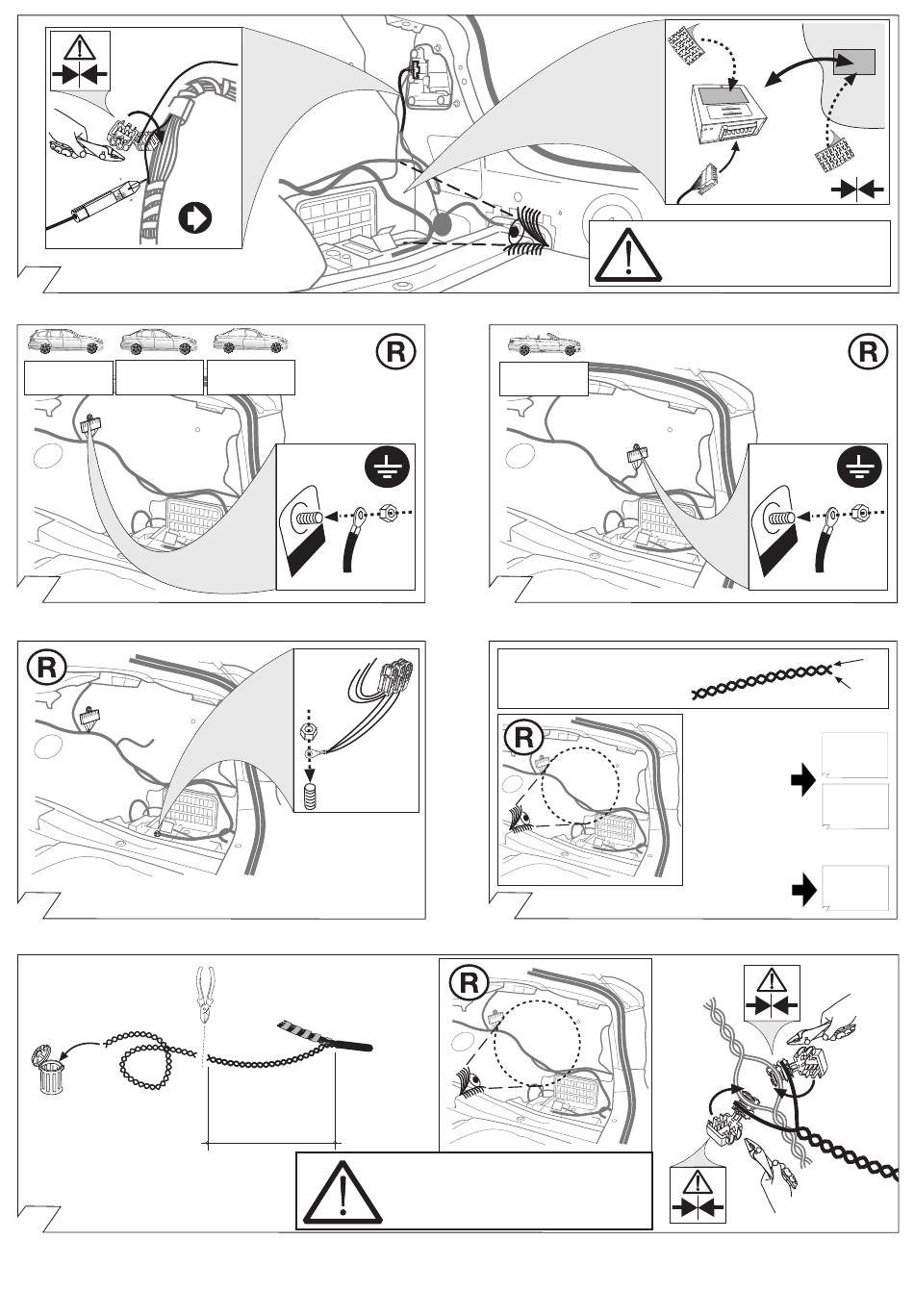 R

R

R

R

R