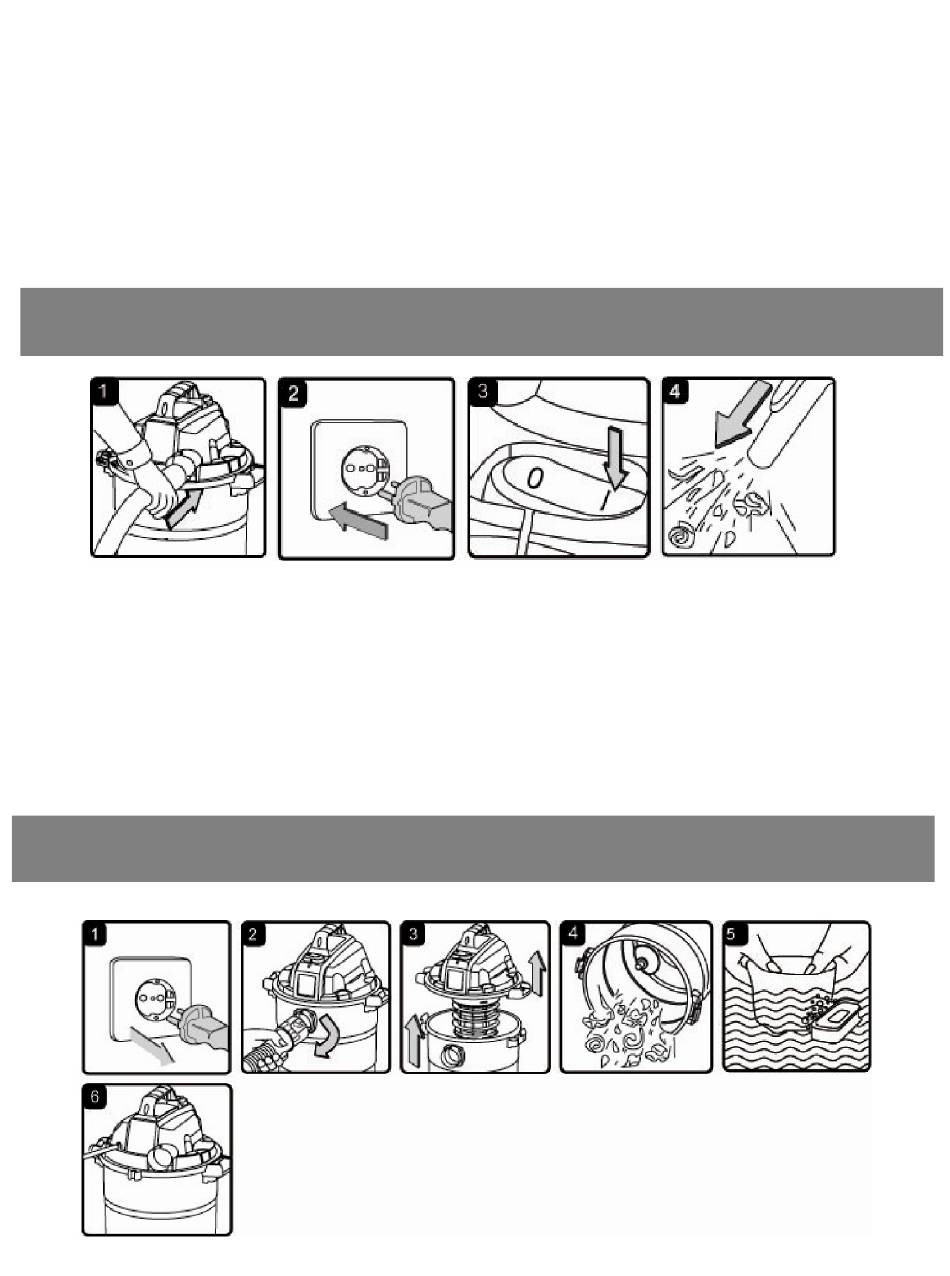 1

2

3

0

I

4

1

2

3

4

5

6