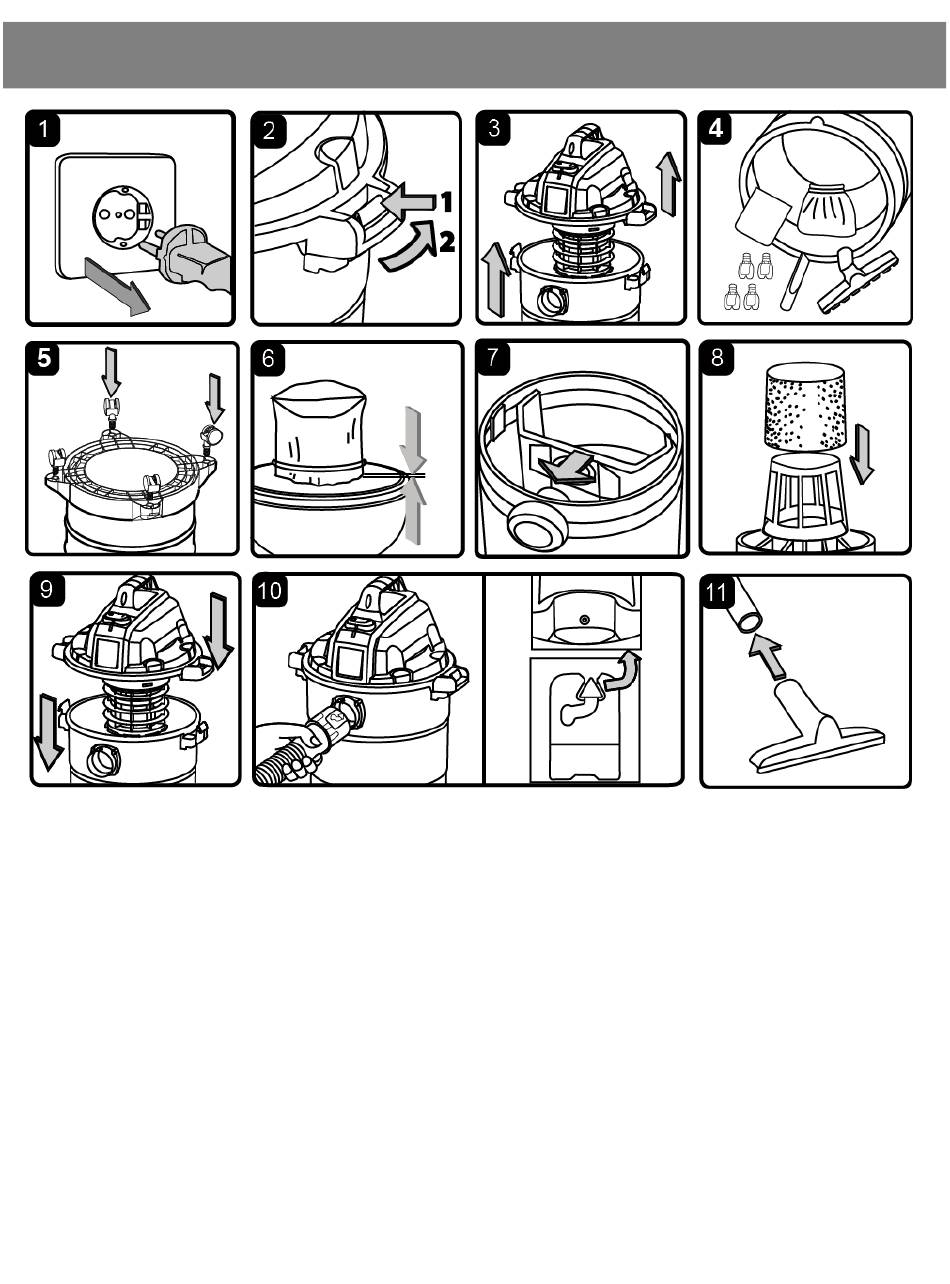 1

2

1

2

3

4

5

6

7

8

9

10

11