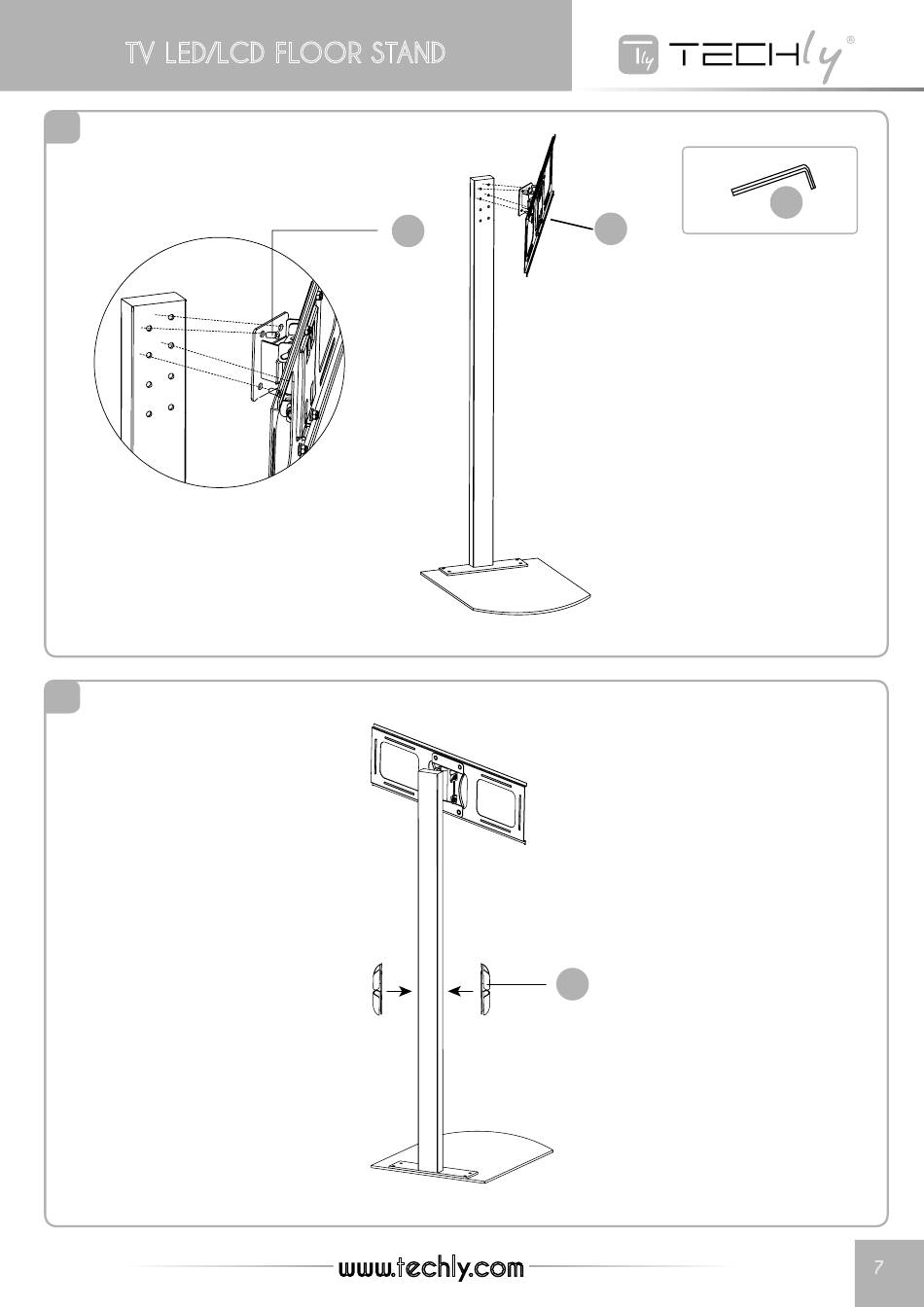 TV LED/LCD FLOOR STAND

Tly TECHly®

www.techly.com

7