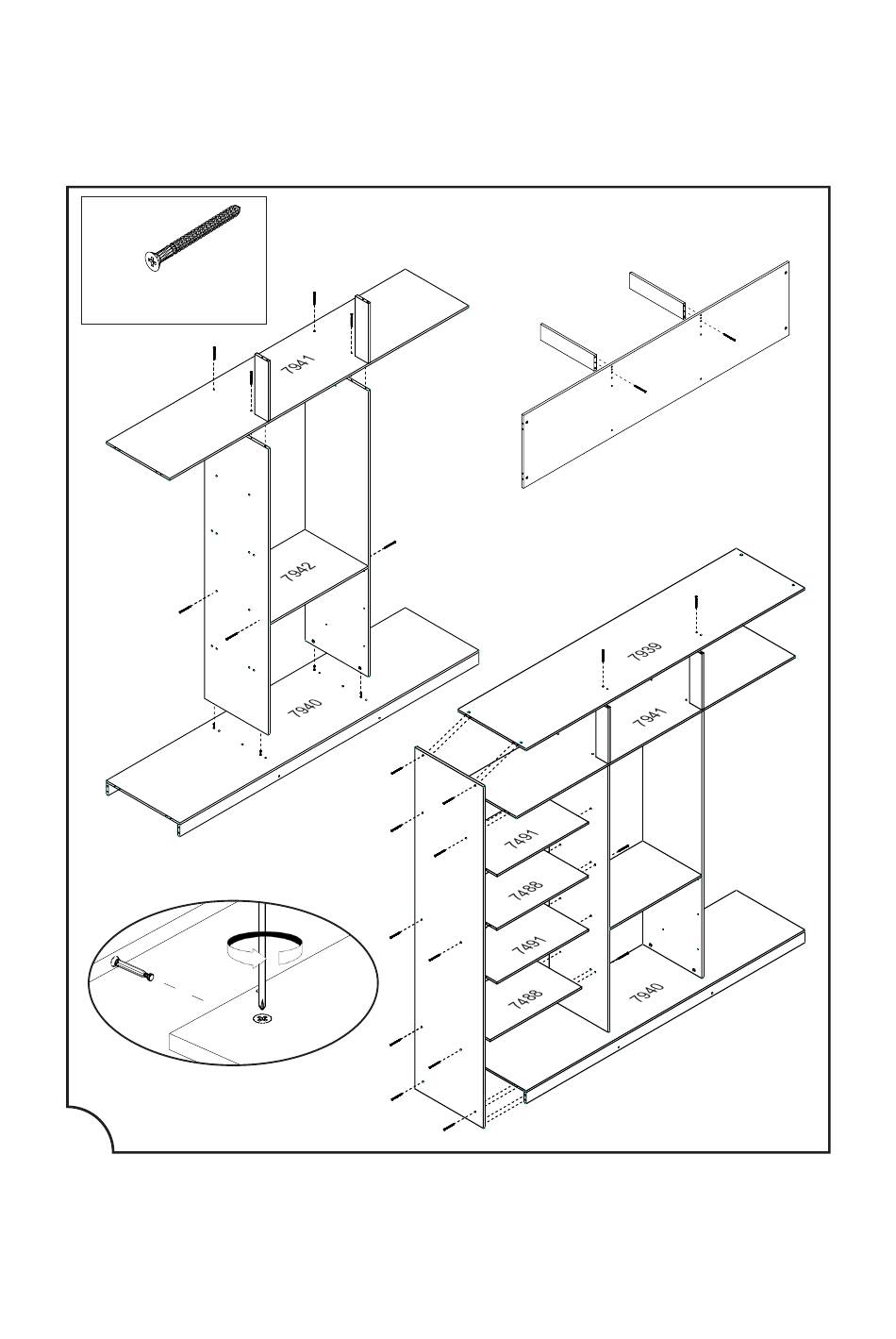 7941

7942

7940

7939

7941

7491

7488

7491

7488

7940