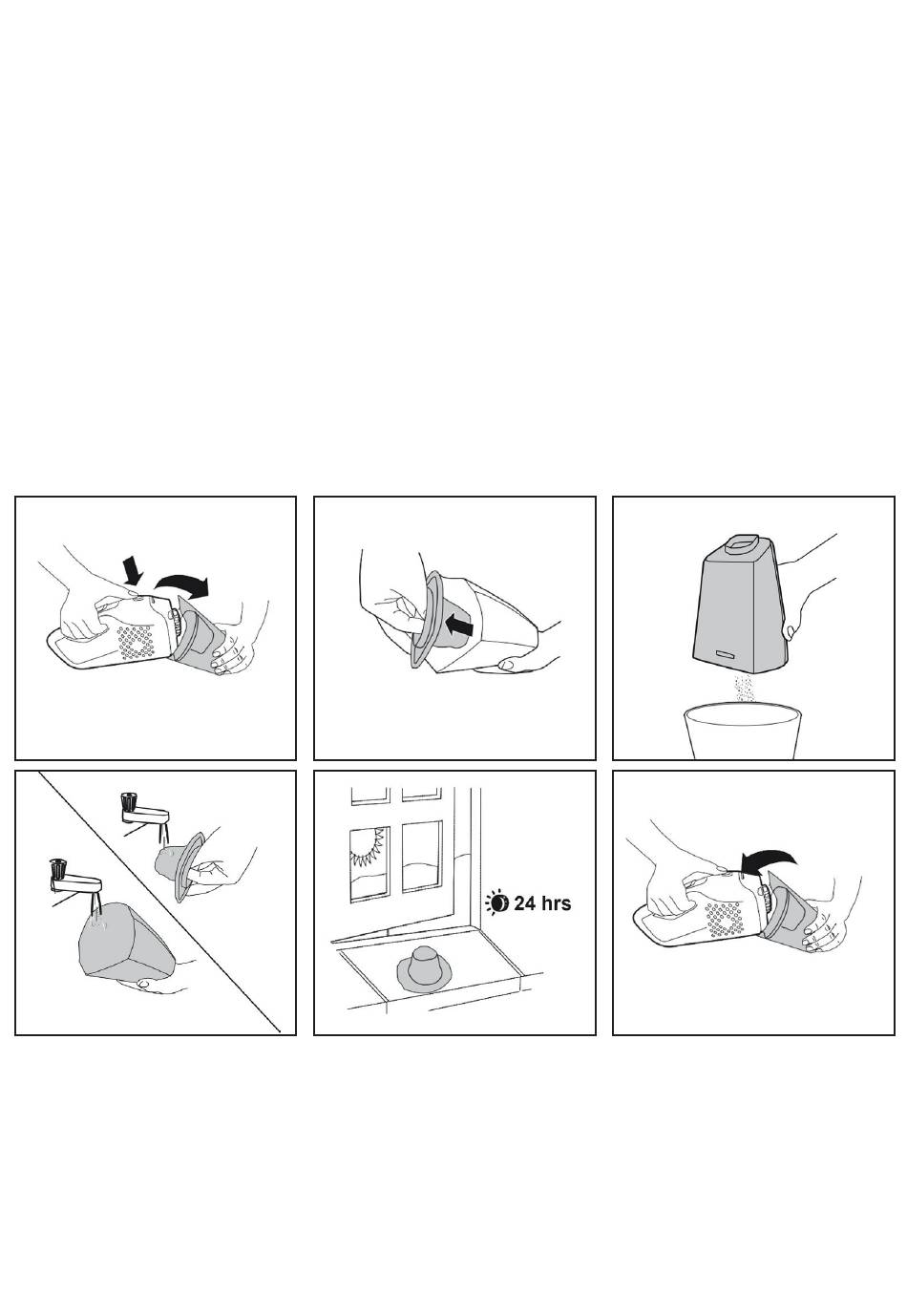 24 hrs