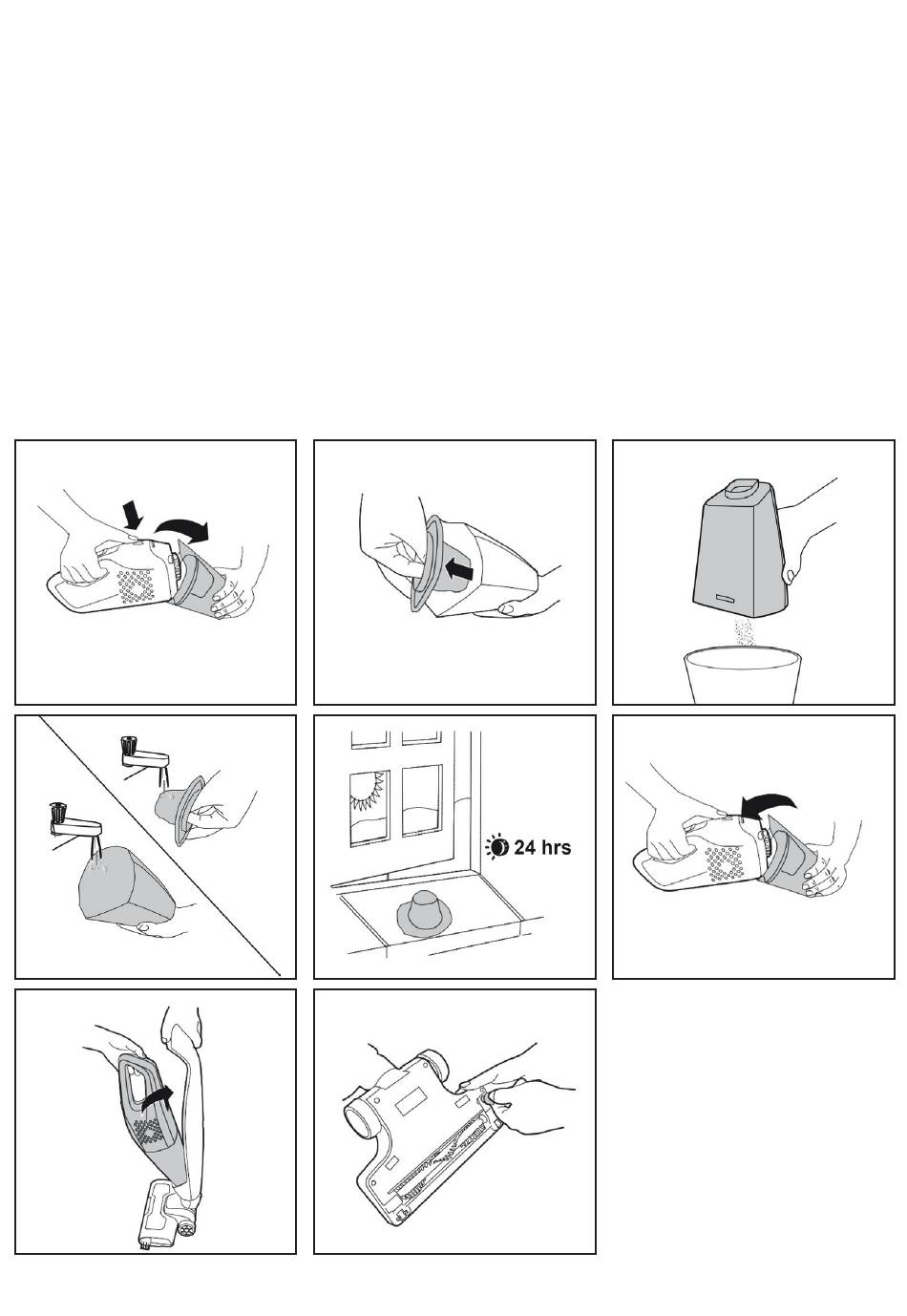 24 hrs