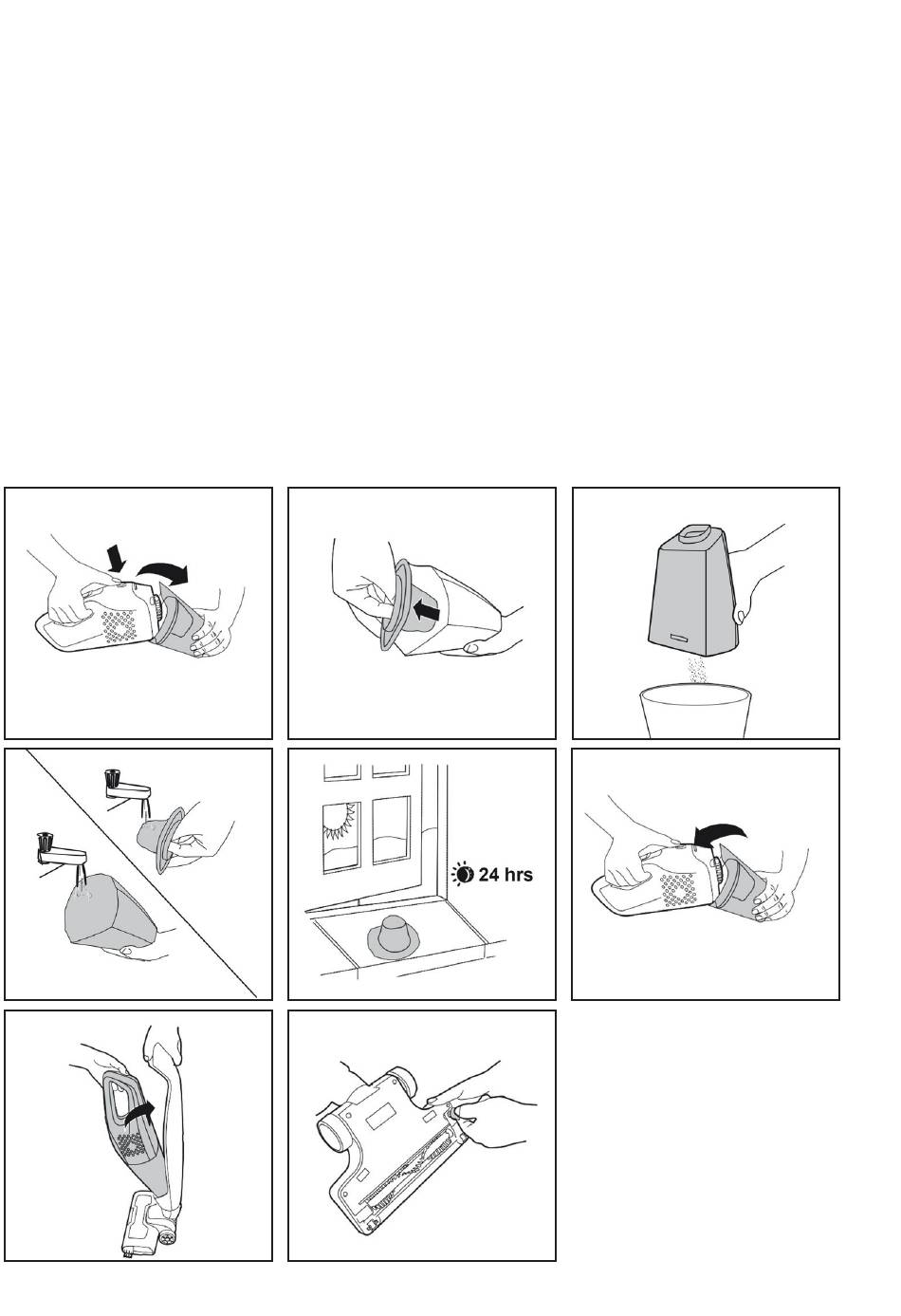 24 hrs