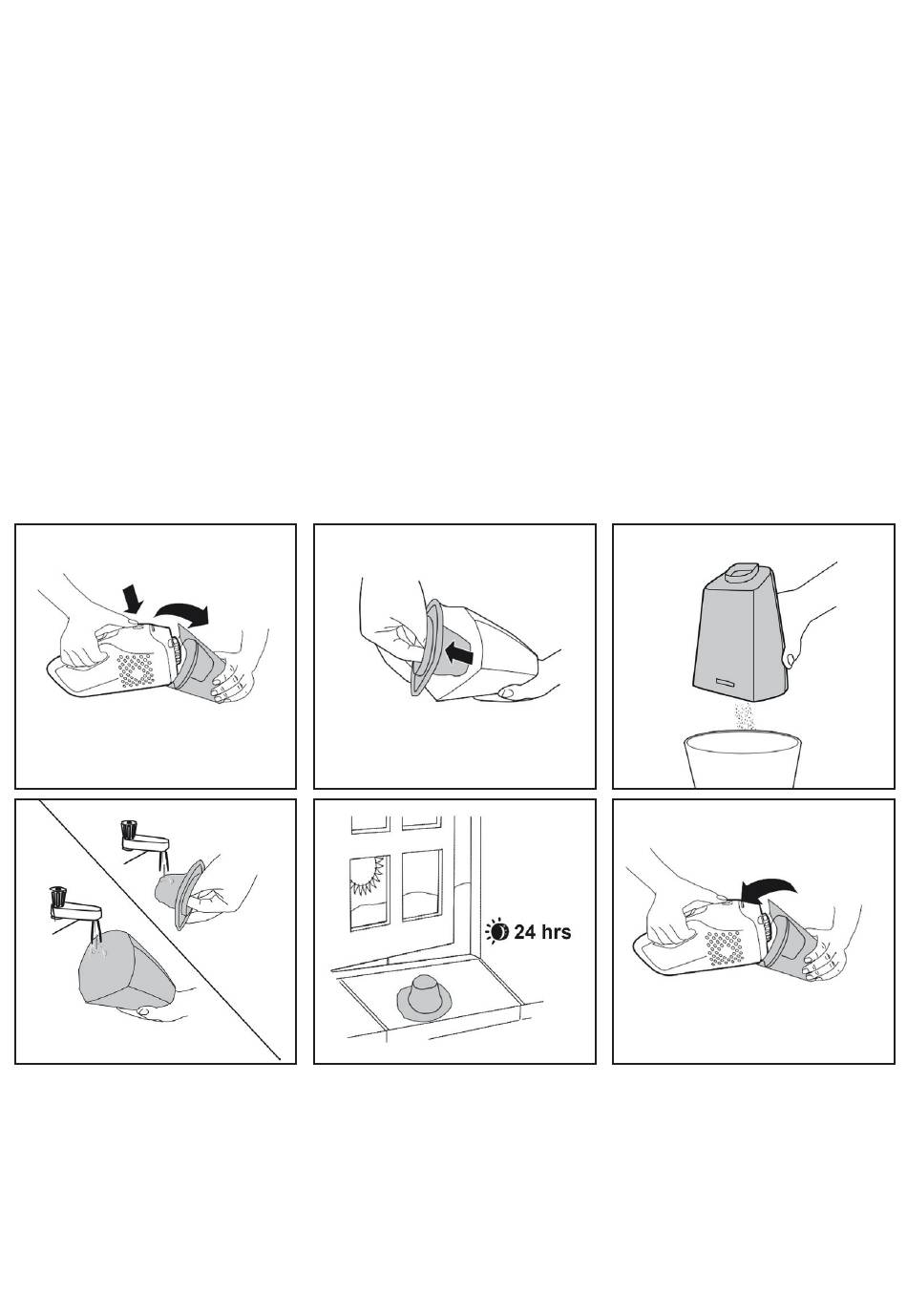 24 hrs