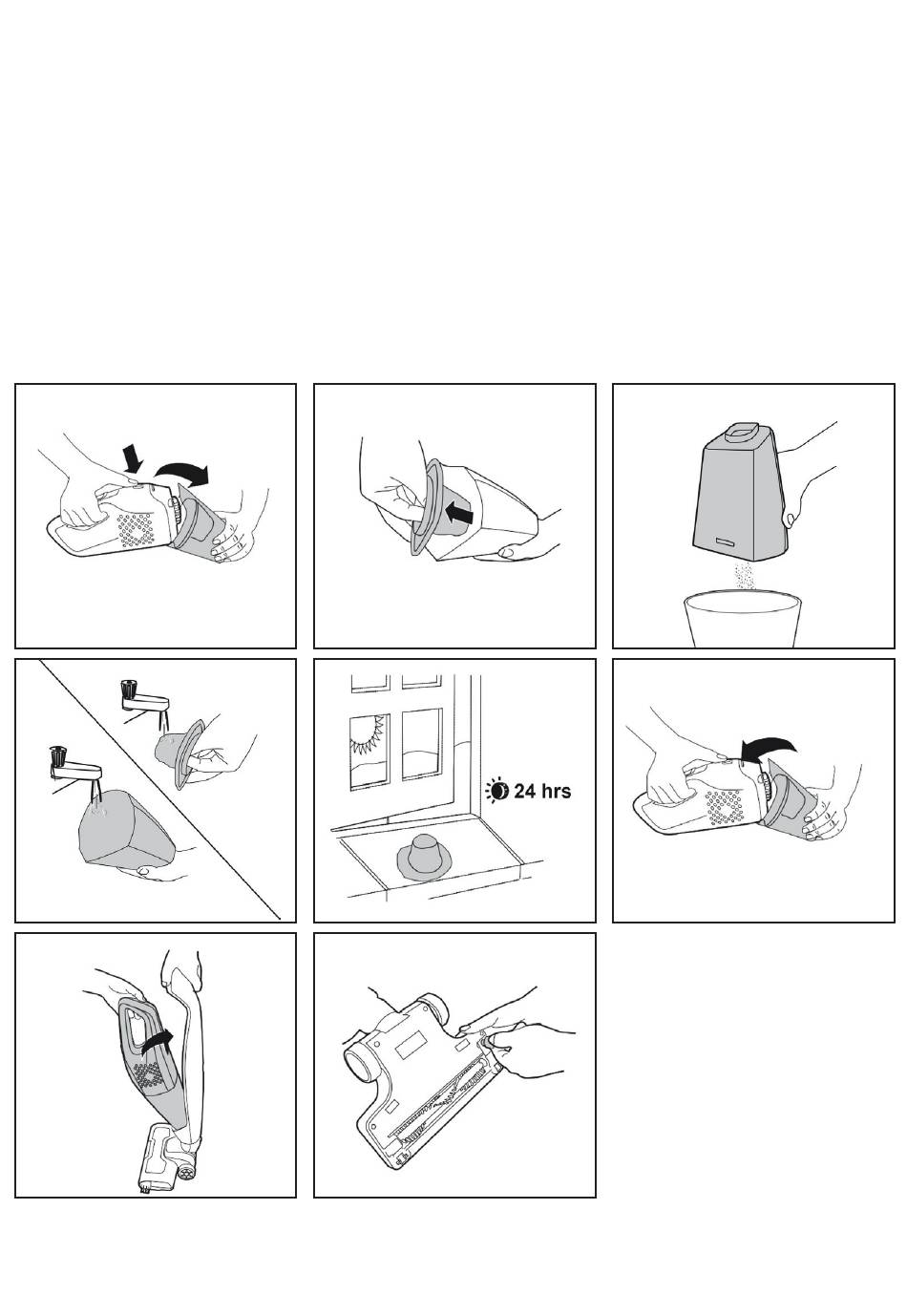 24 hrs