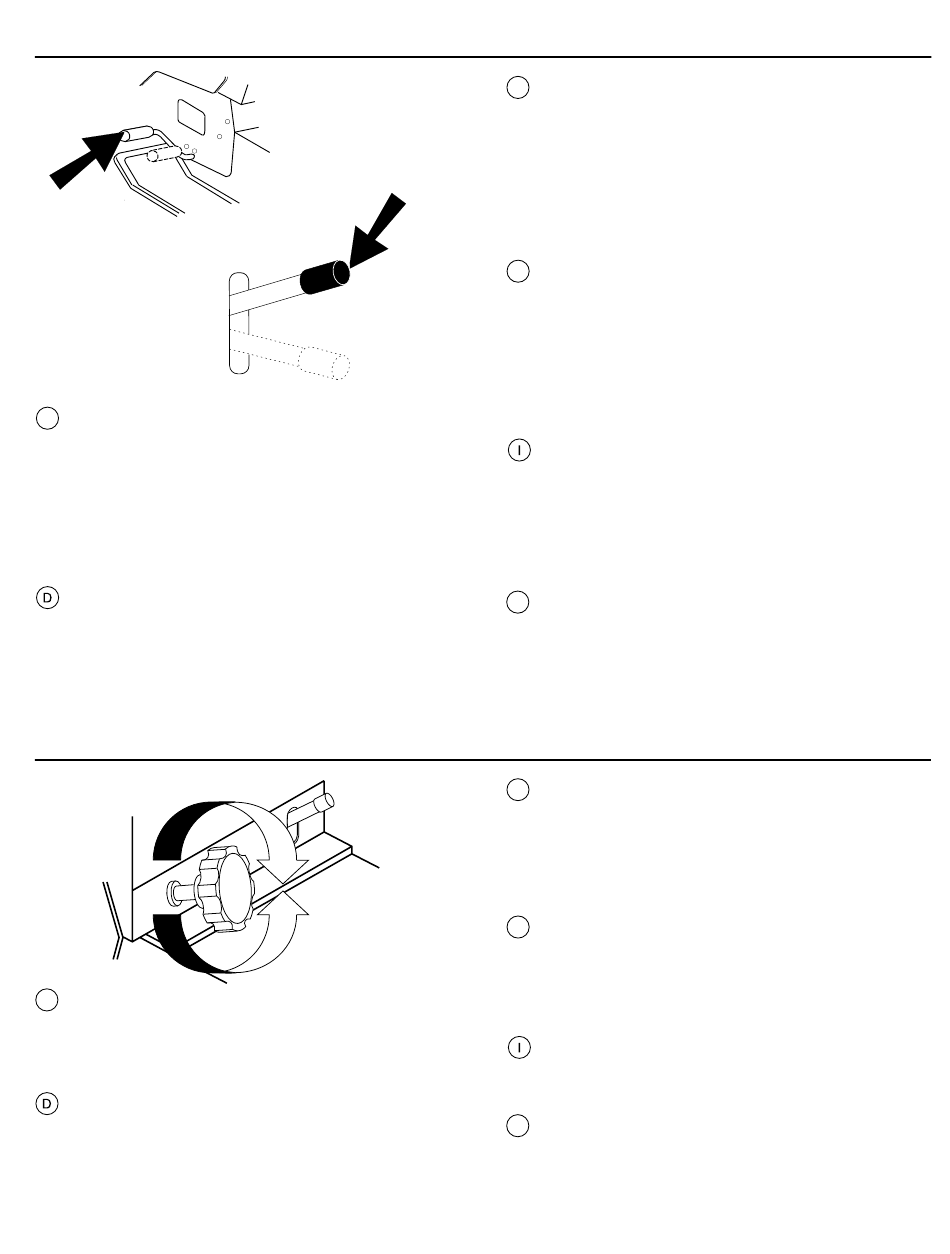 D

I

D

I