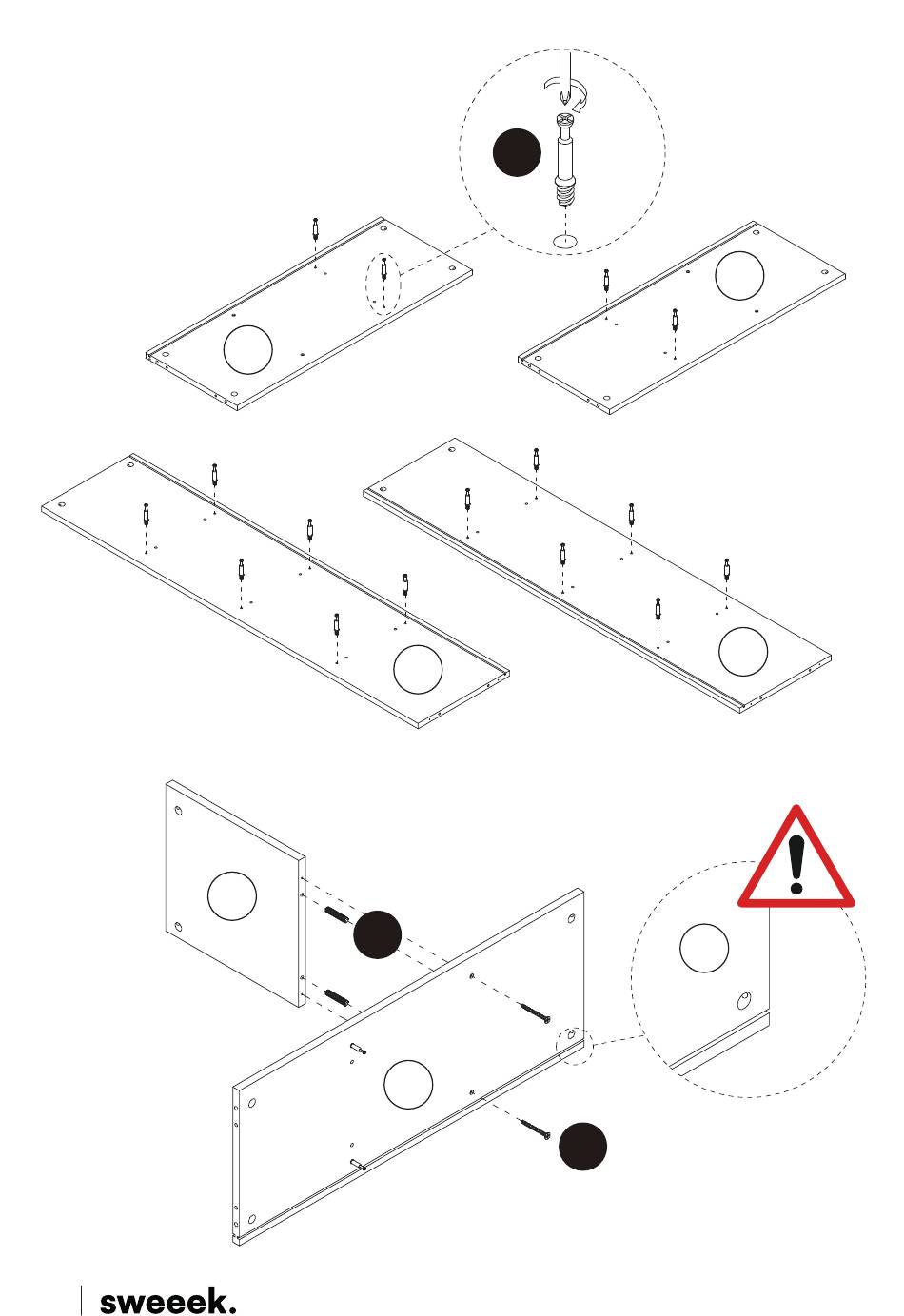 sweeek.