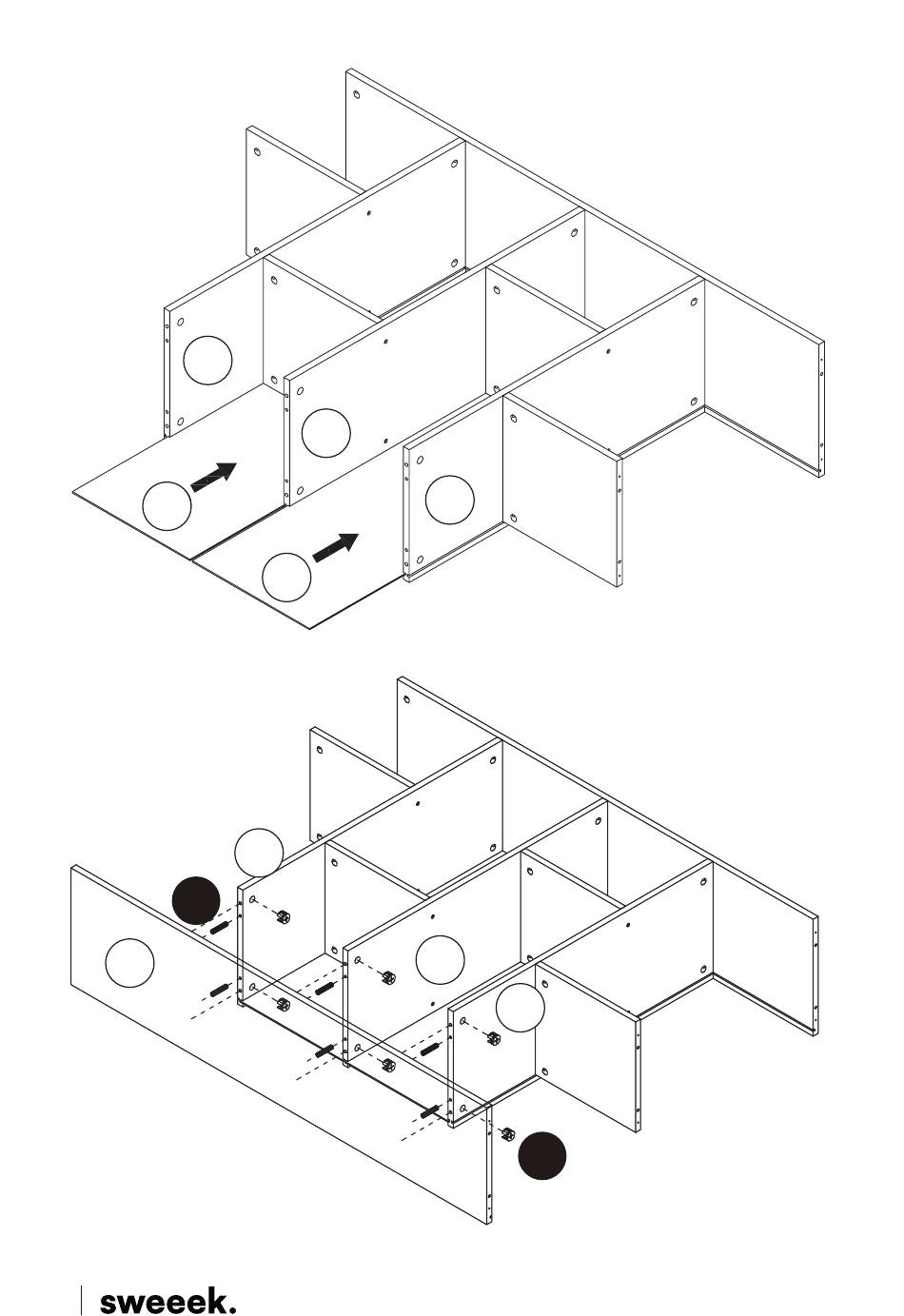 sweeek.