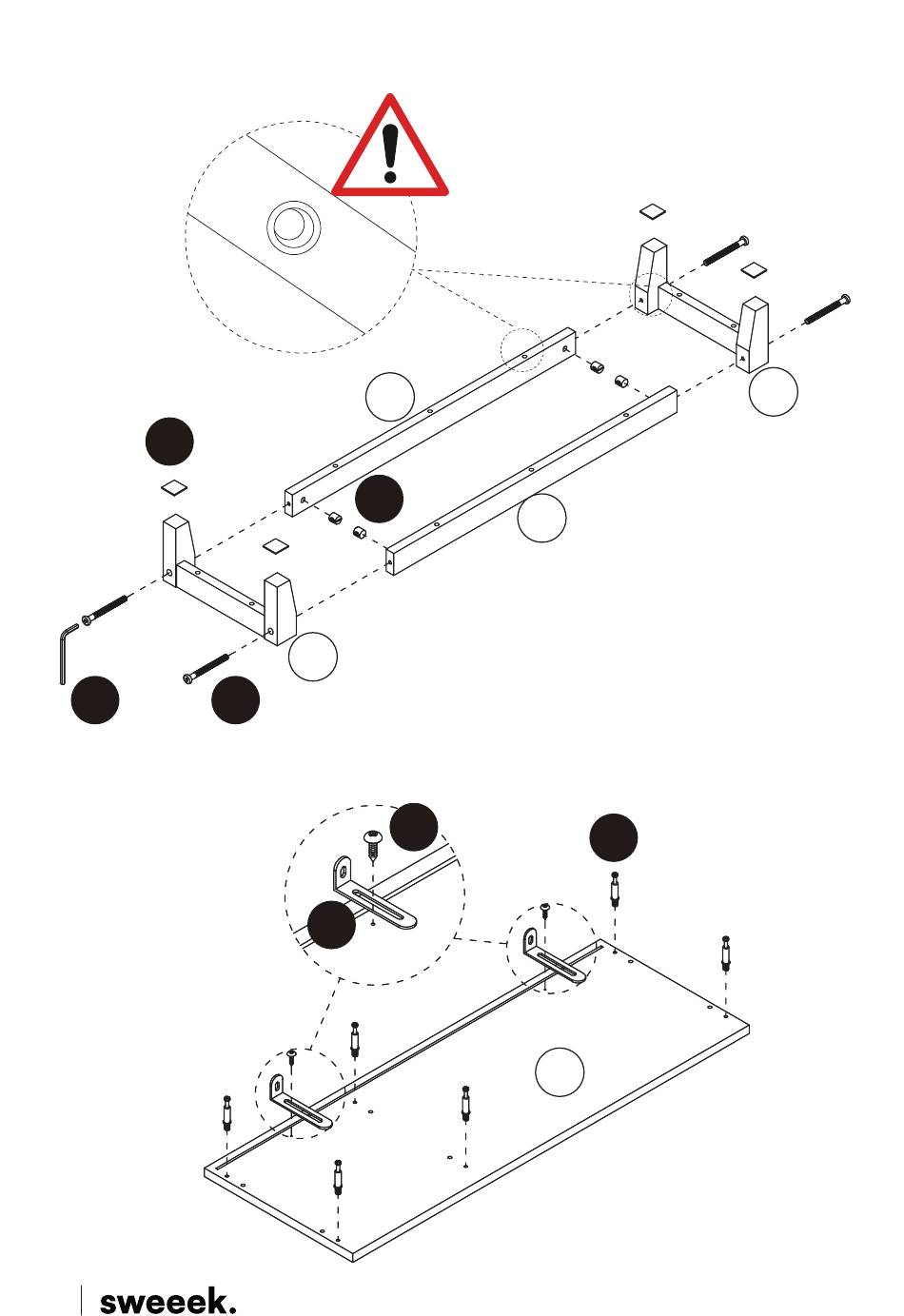 sweeek.