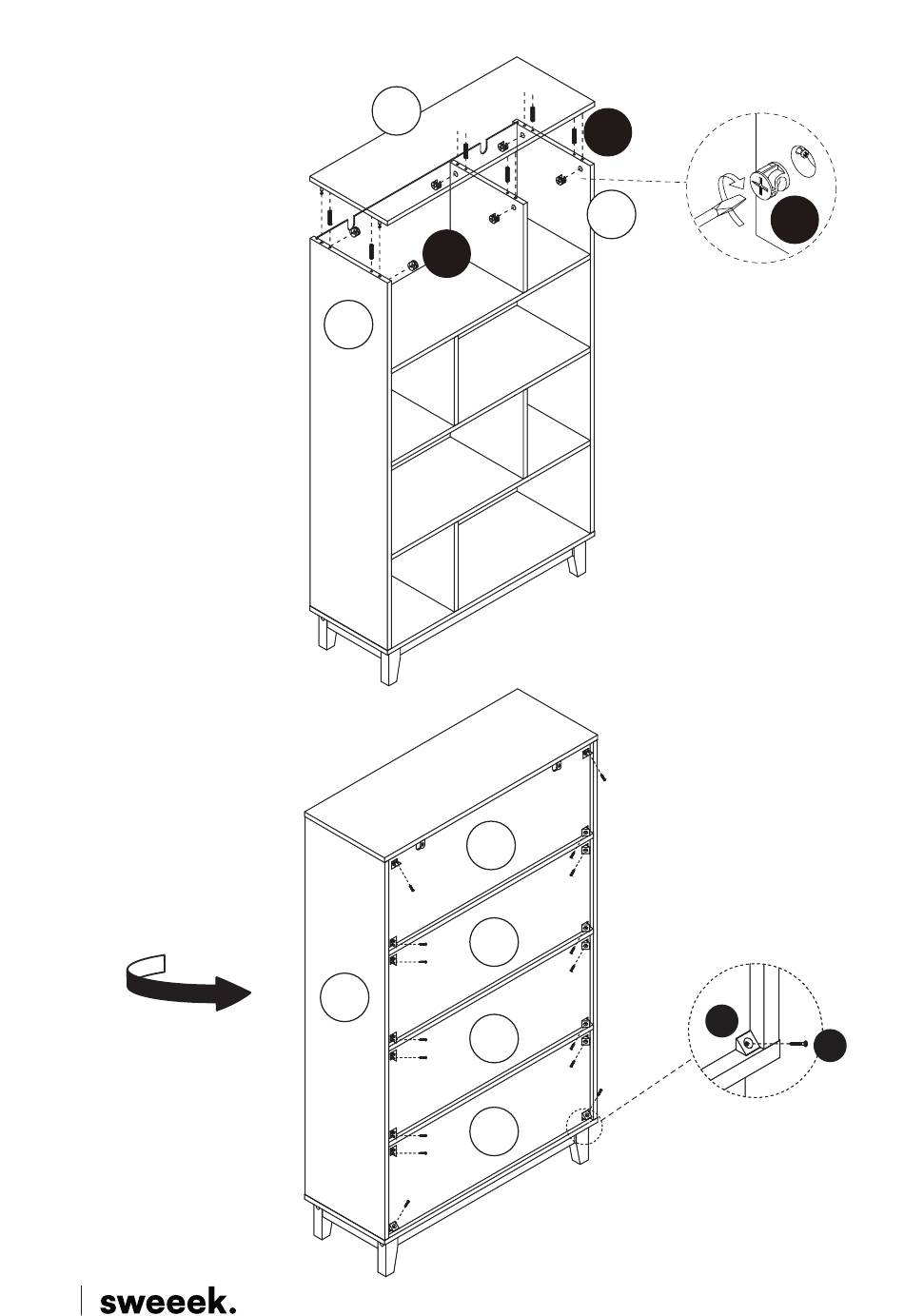 sweeek.