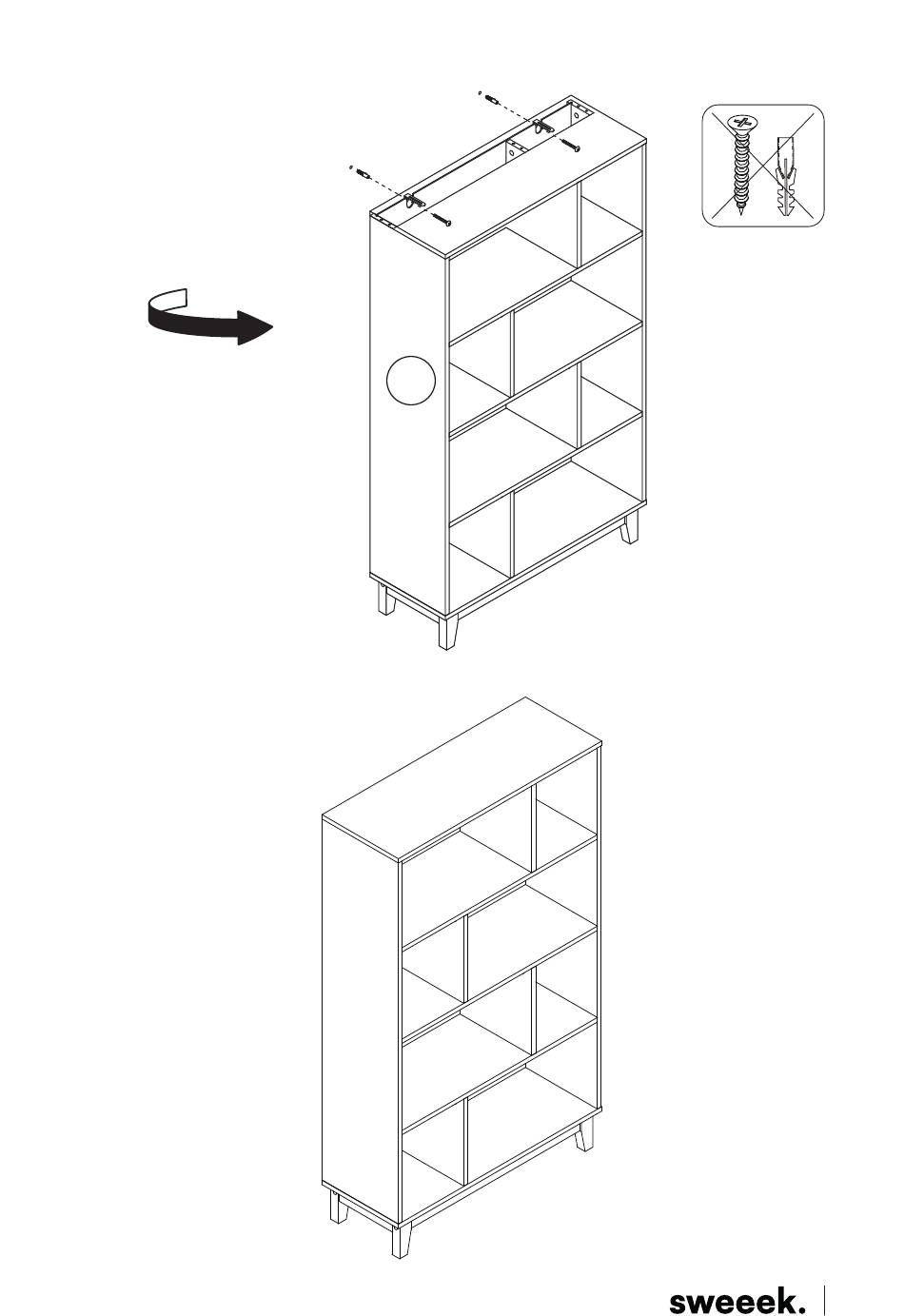 sweeek.