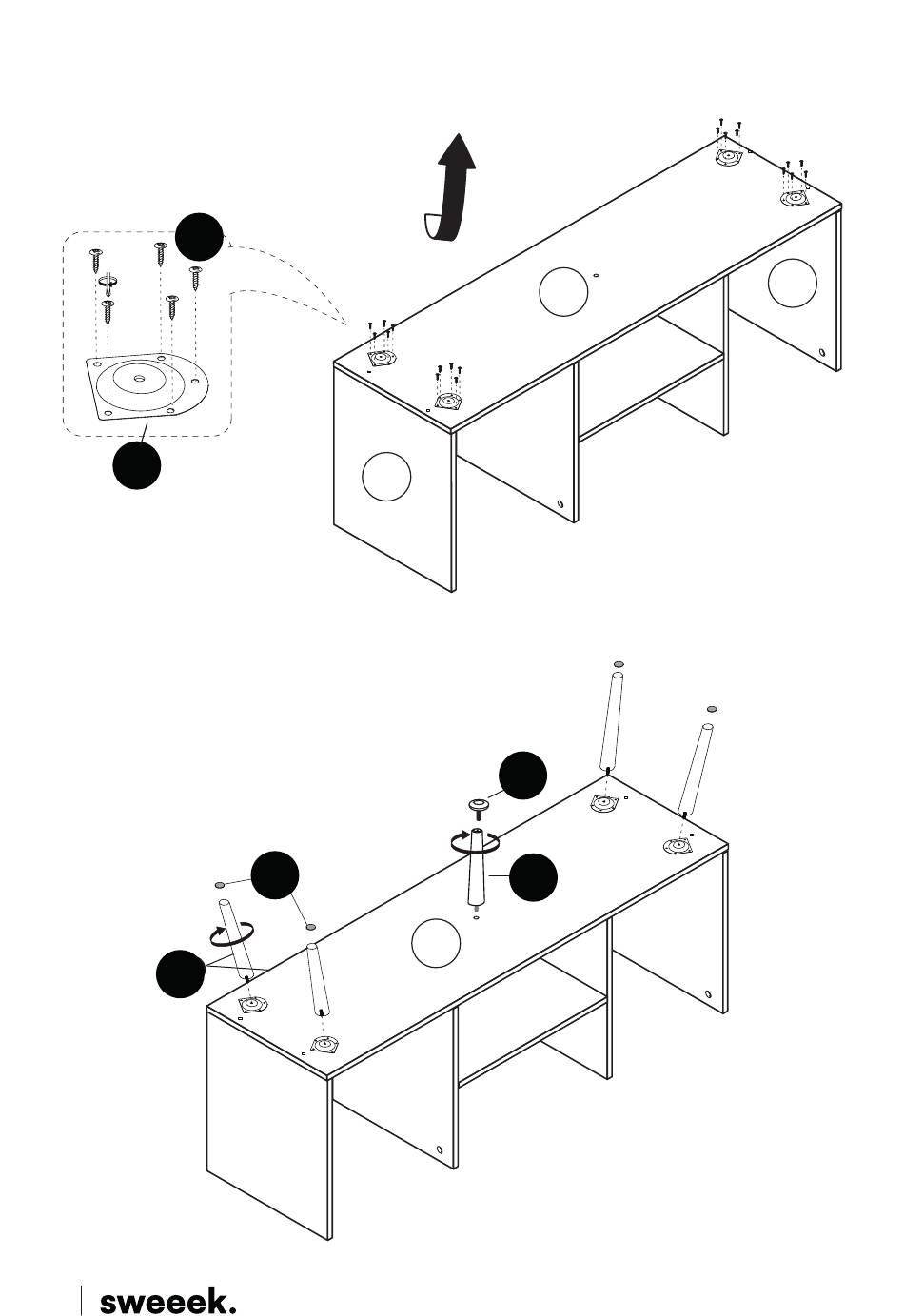 sweeek.