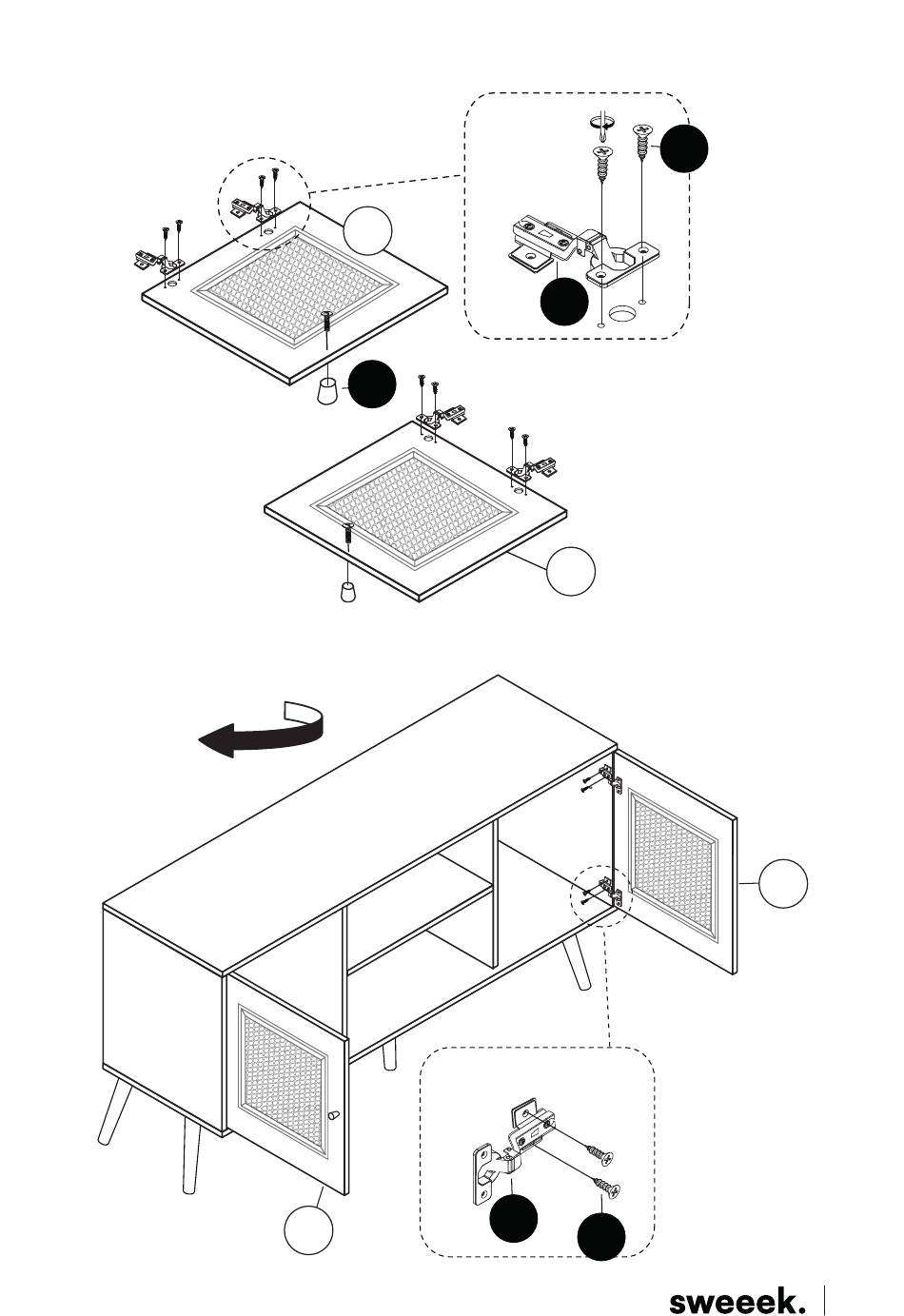 sweeek.