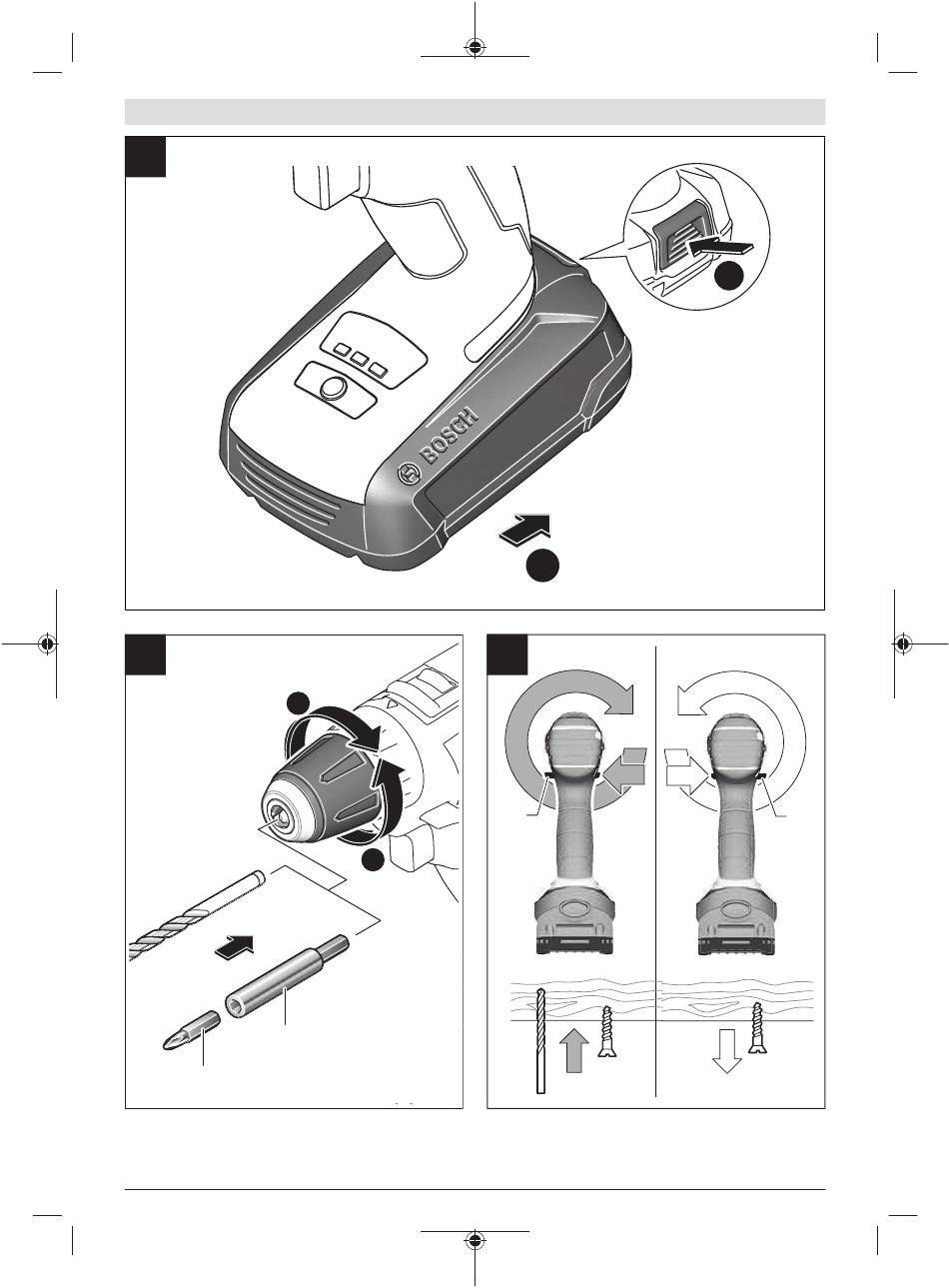 BOSCH