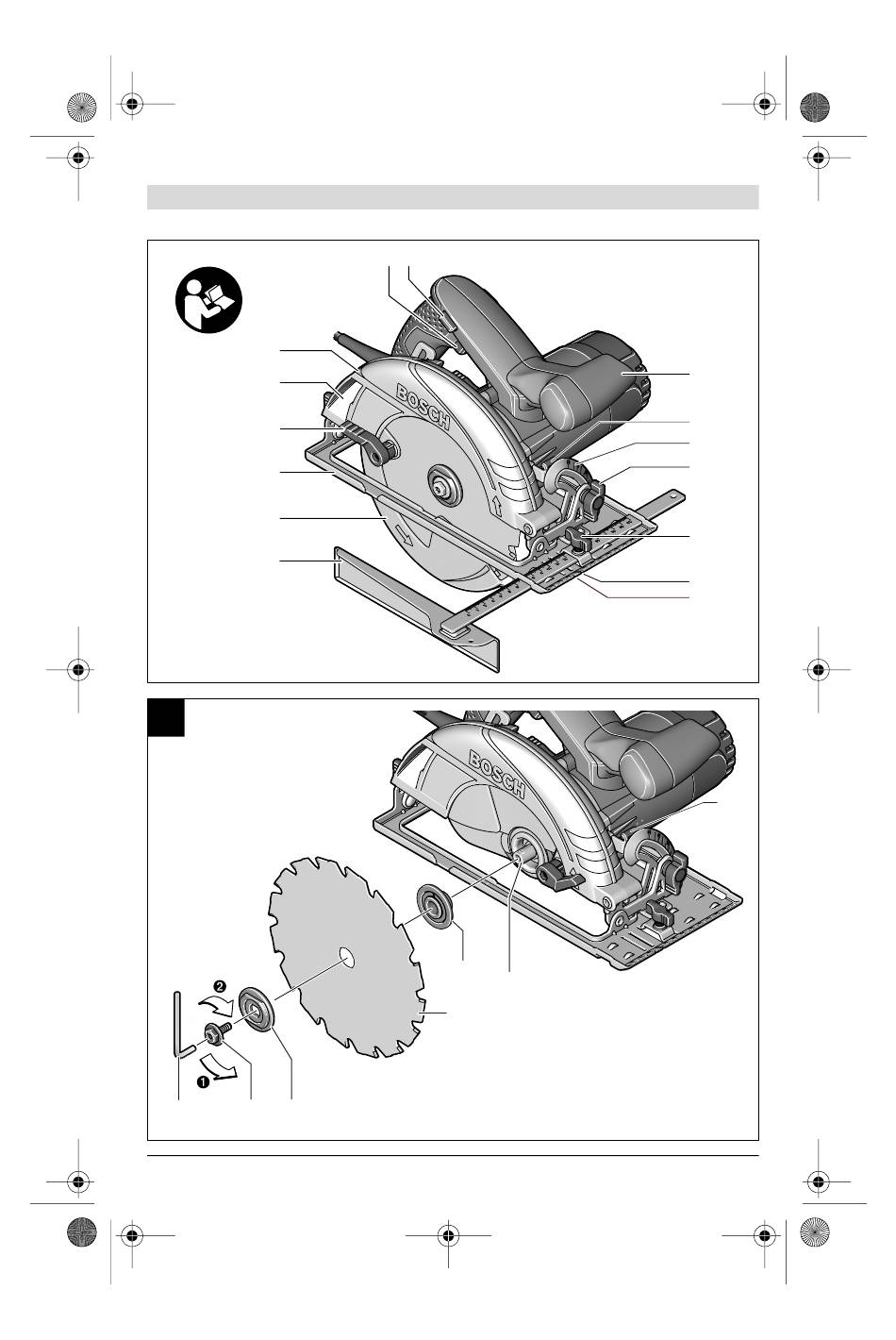 BOSCH

BOSCH

❷

❶