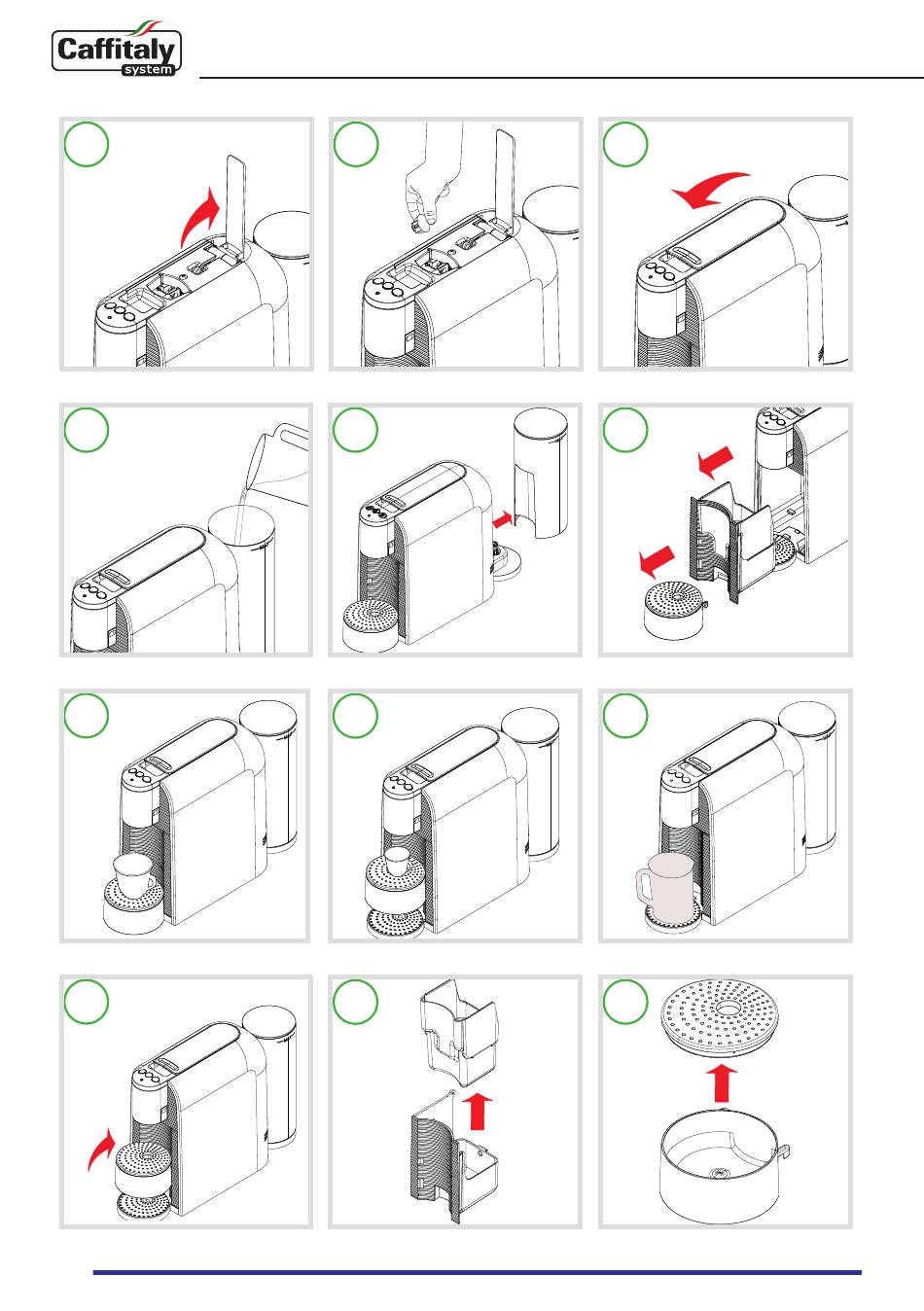 Caffitaly
system