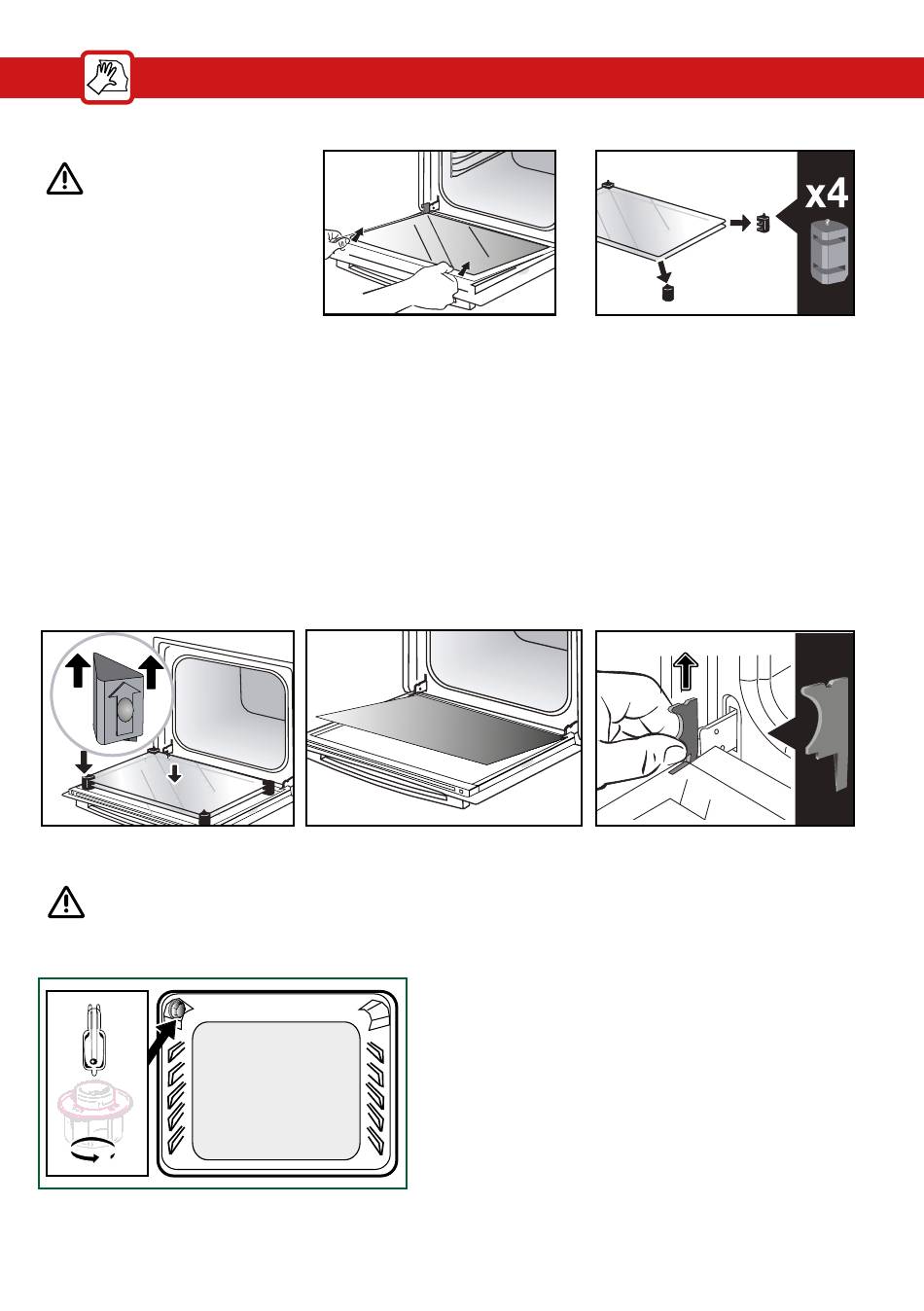 x4