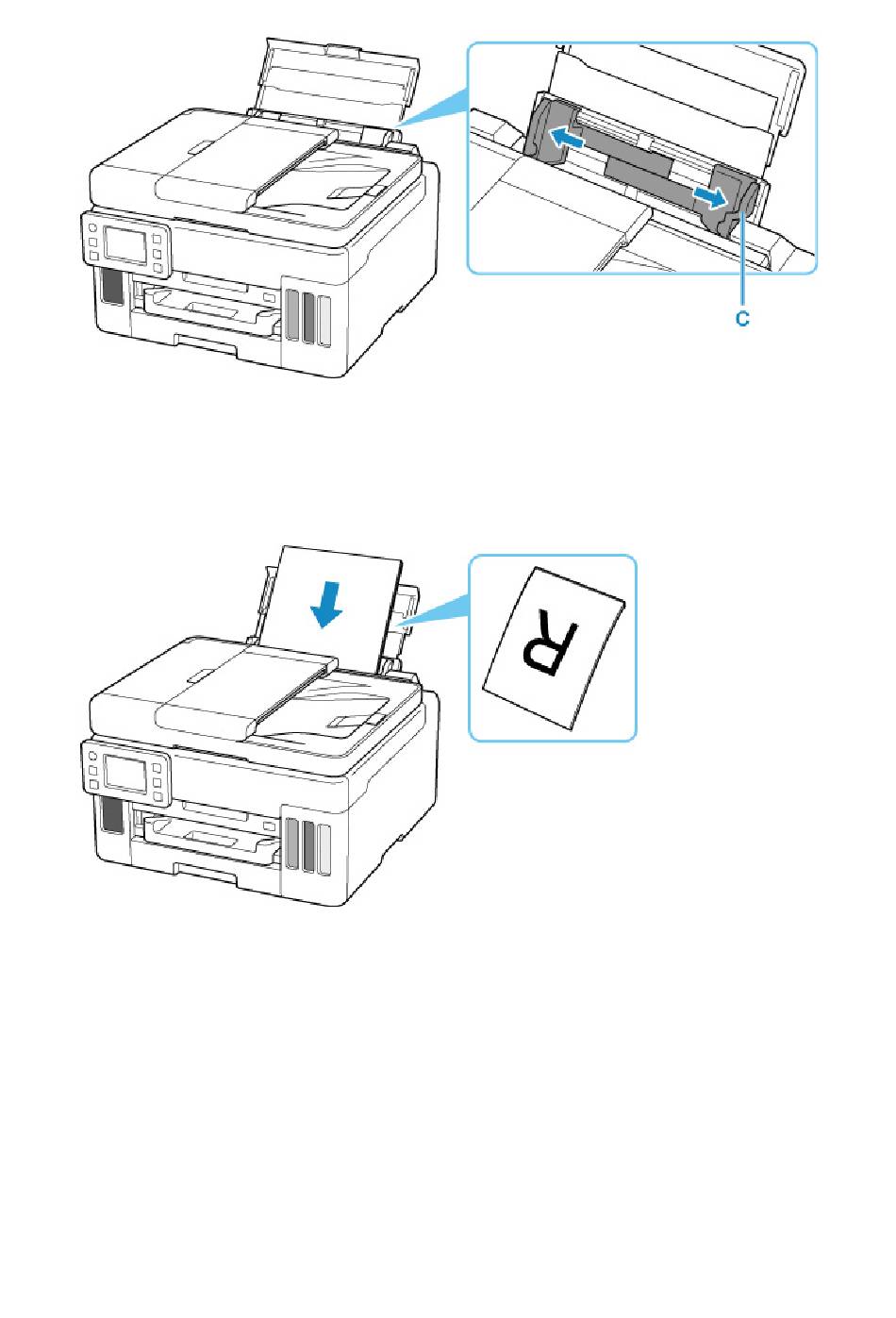 C

R