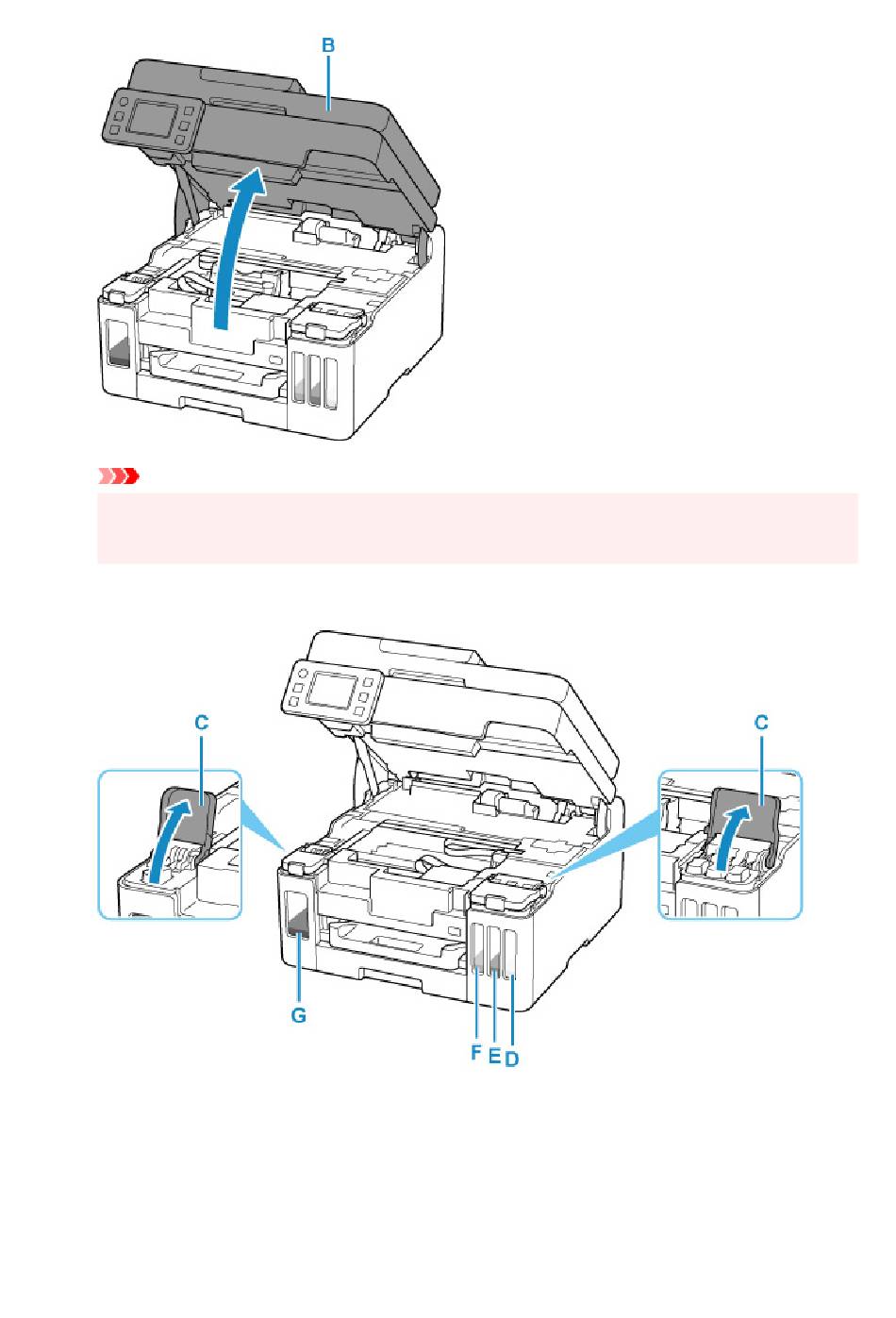 B

C

C

G

F

E

D