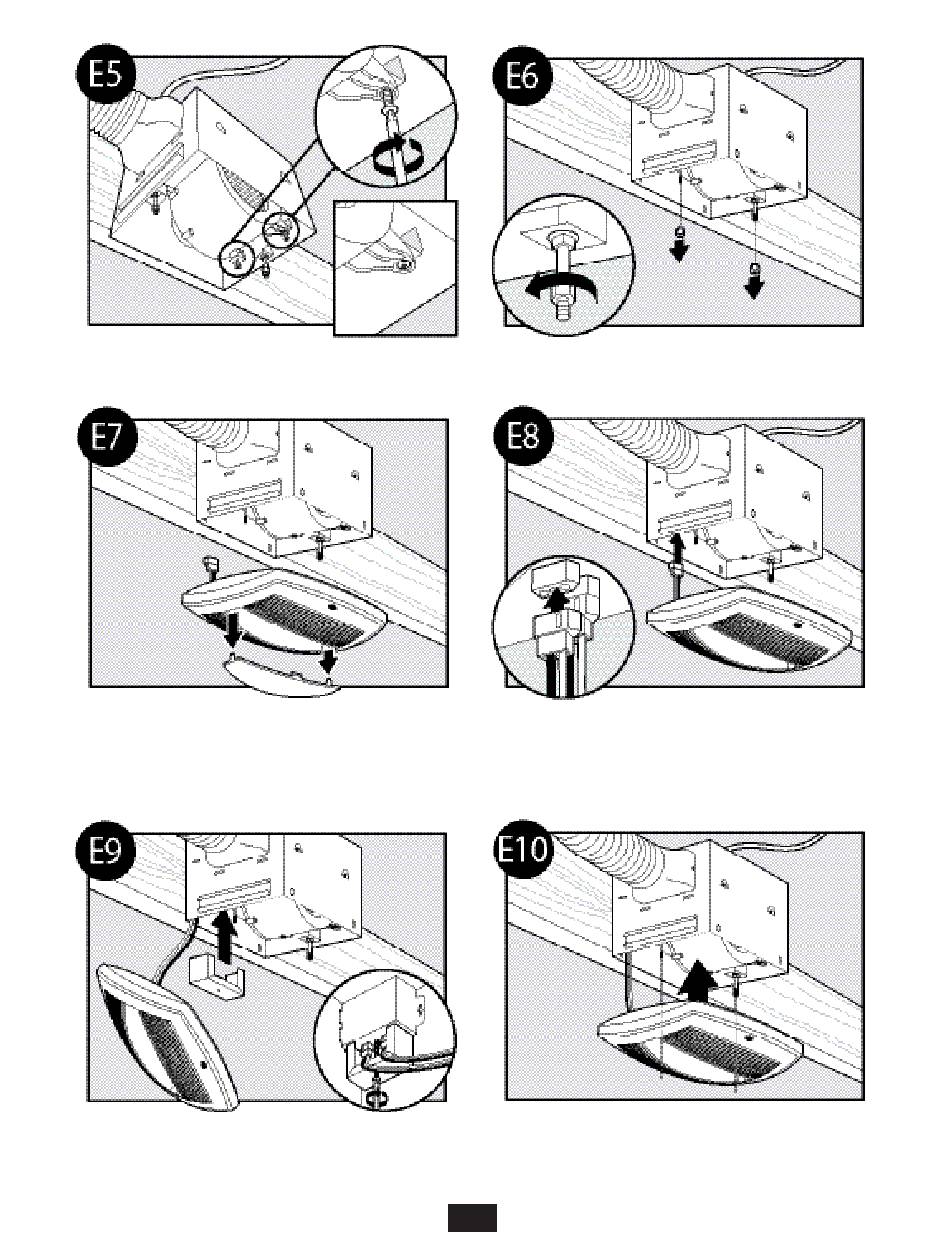 E5

E6

E7

E8

E9

E10