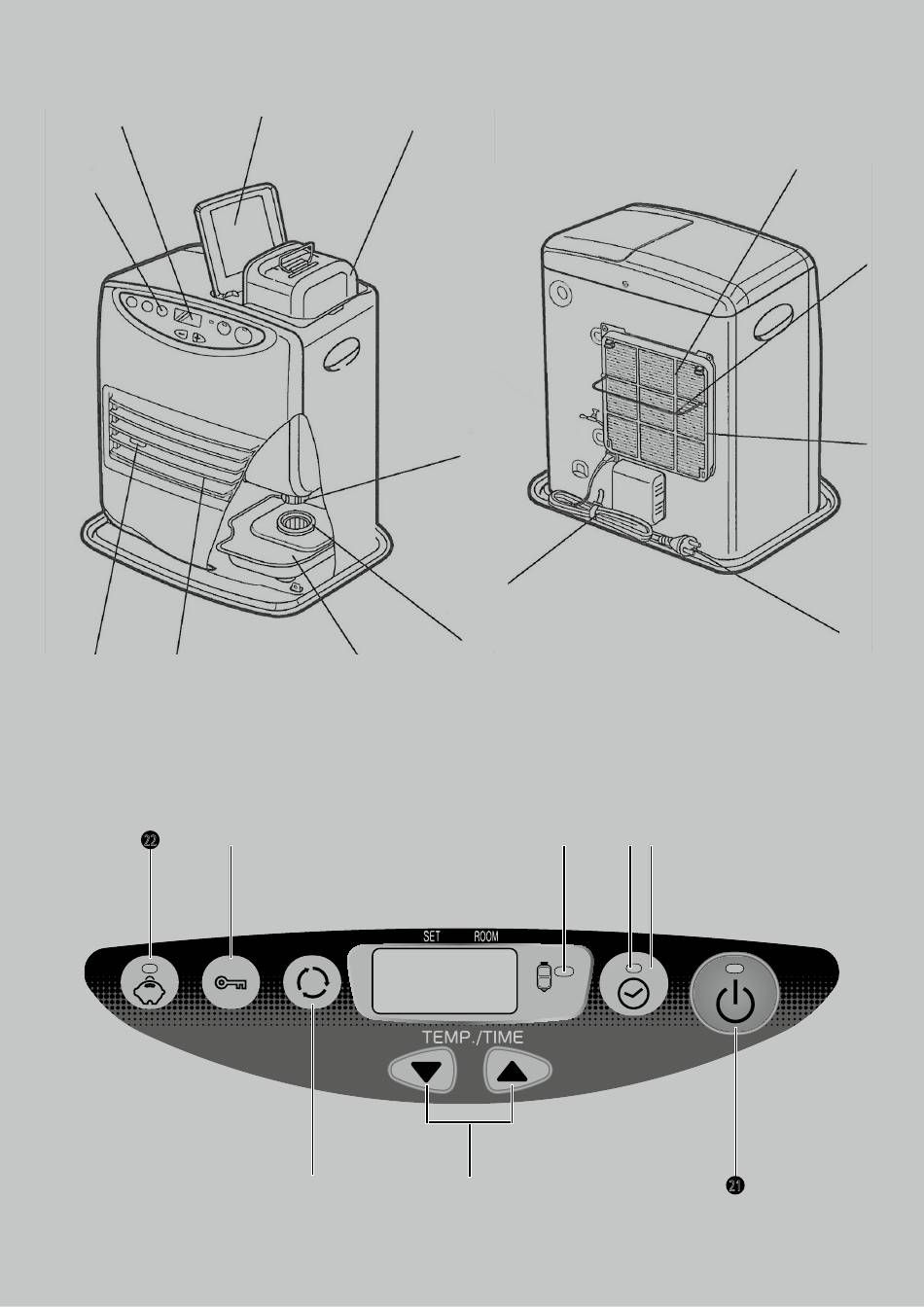 22

SET ROOM

TEMP./TIME

21