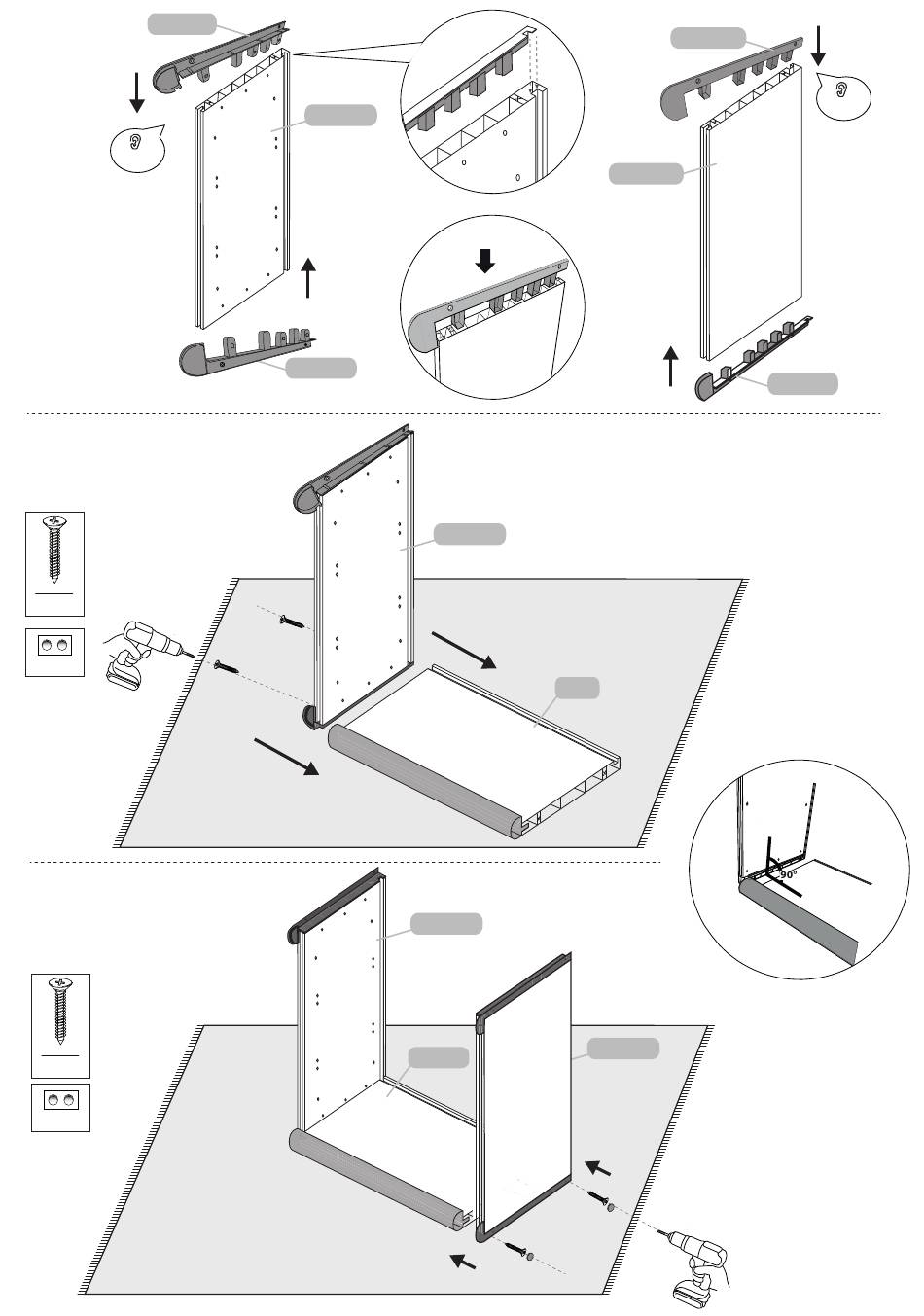 90°