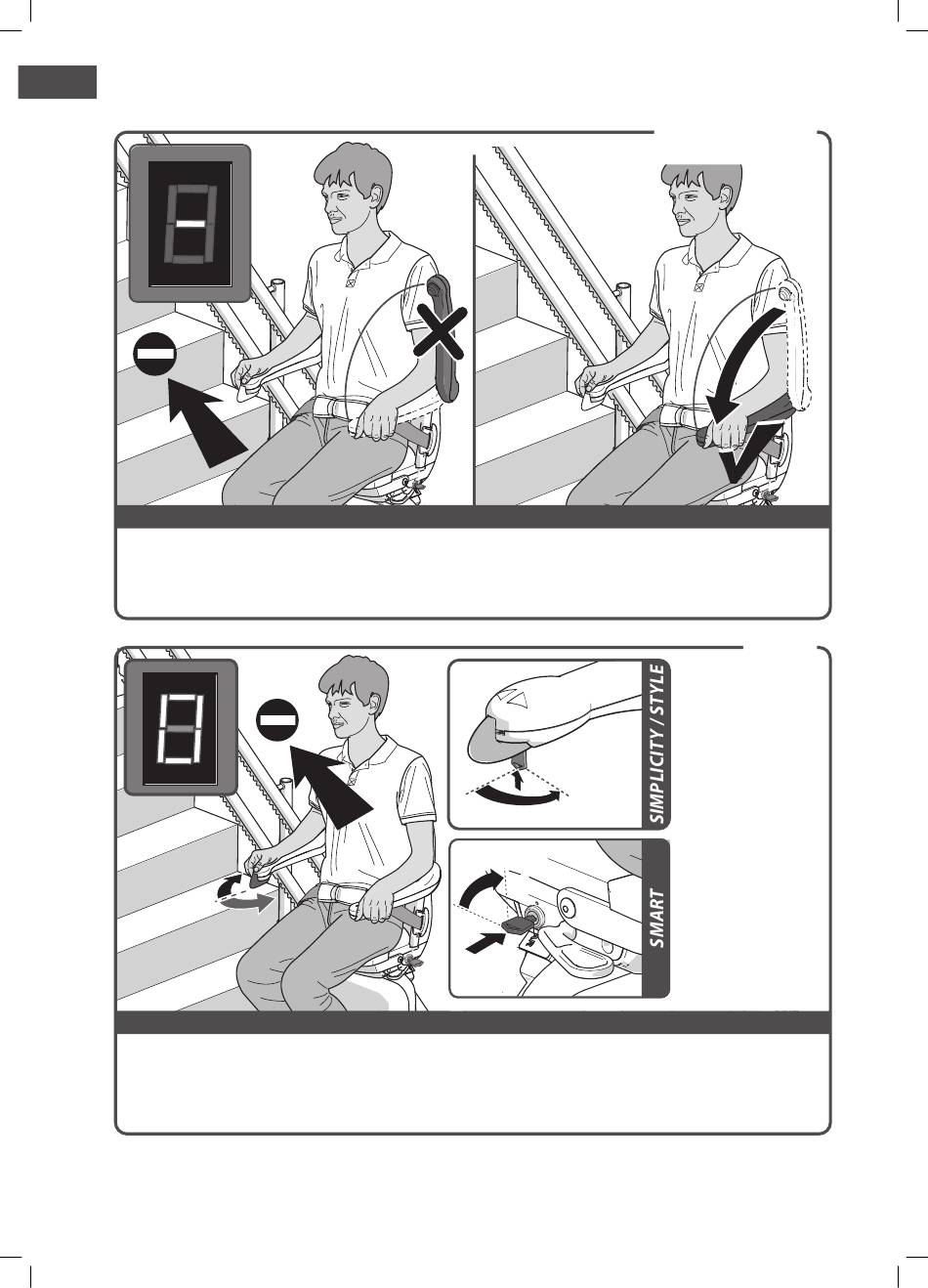 SIMPLICITY / STYLE

SMART