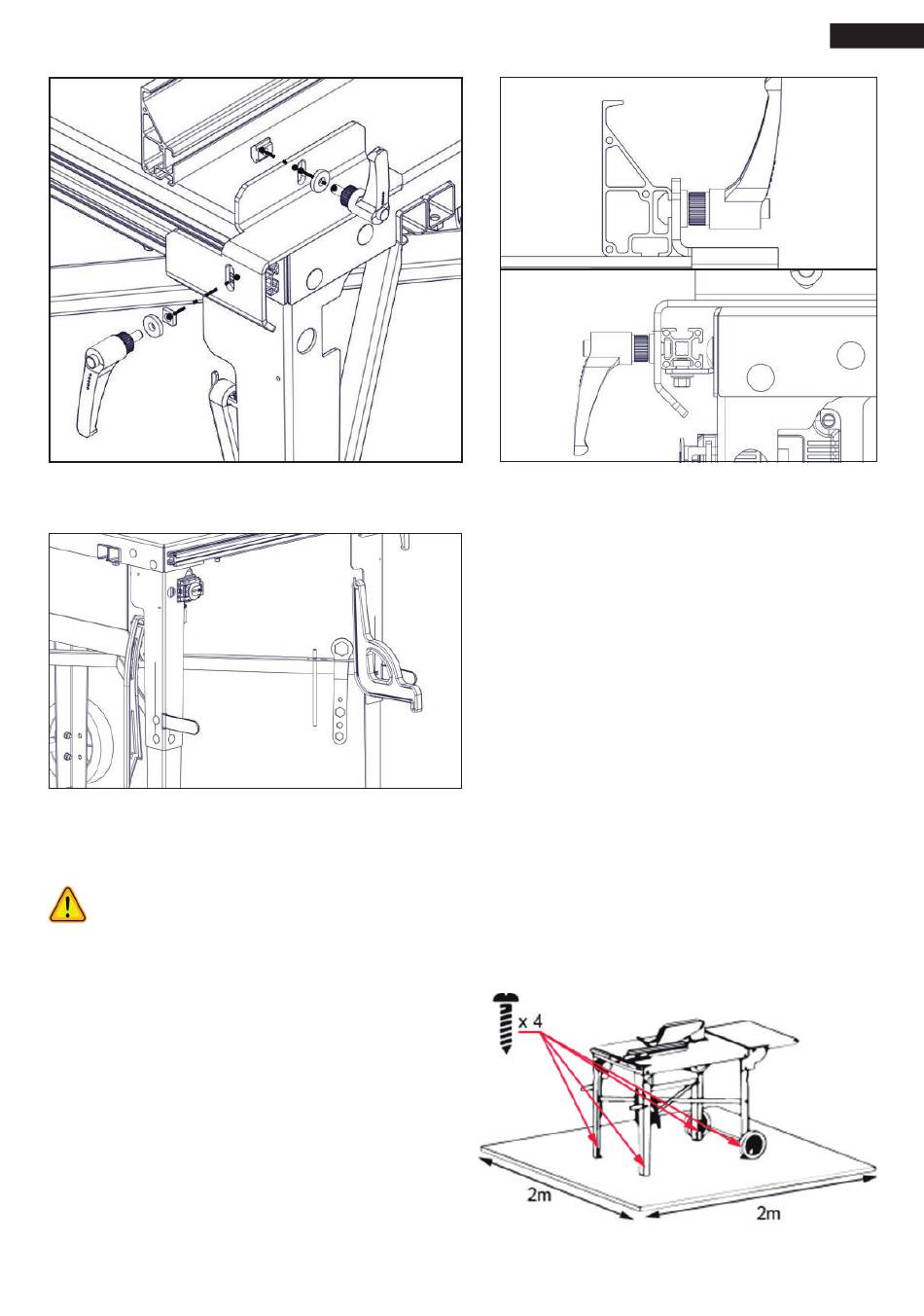 x 4

2m

2m