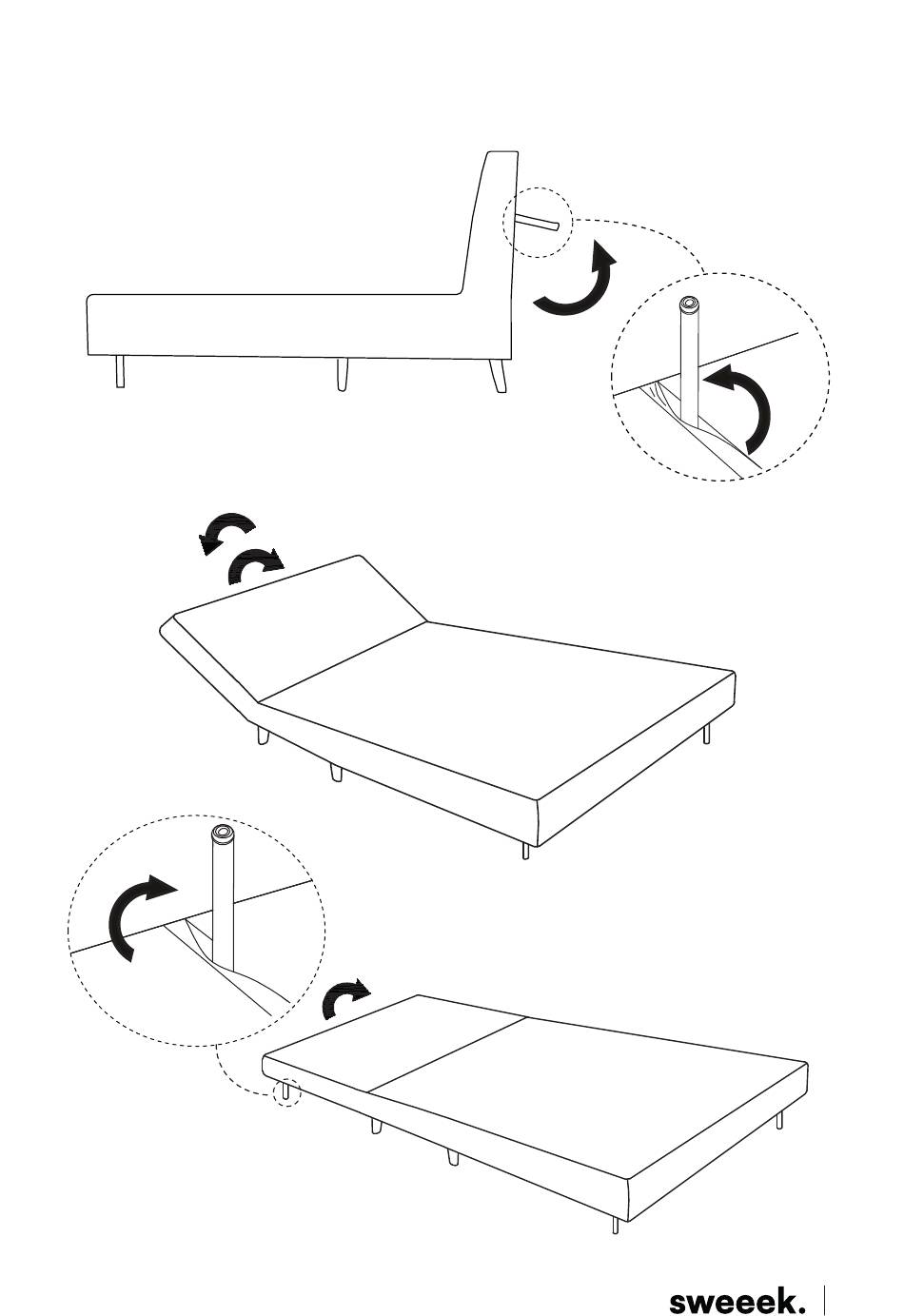 sweeek.