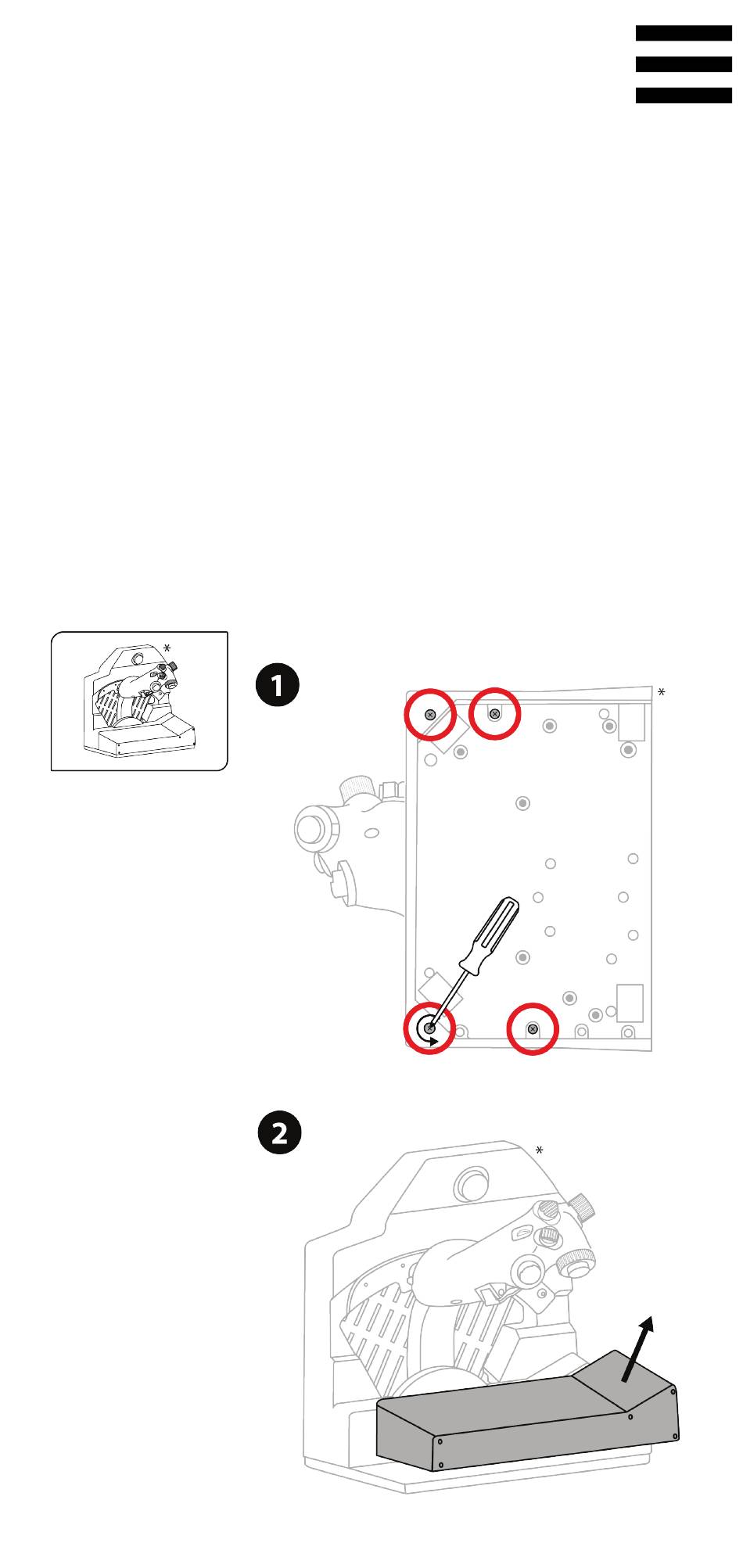 *

1

*

2

*