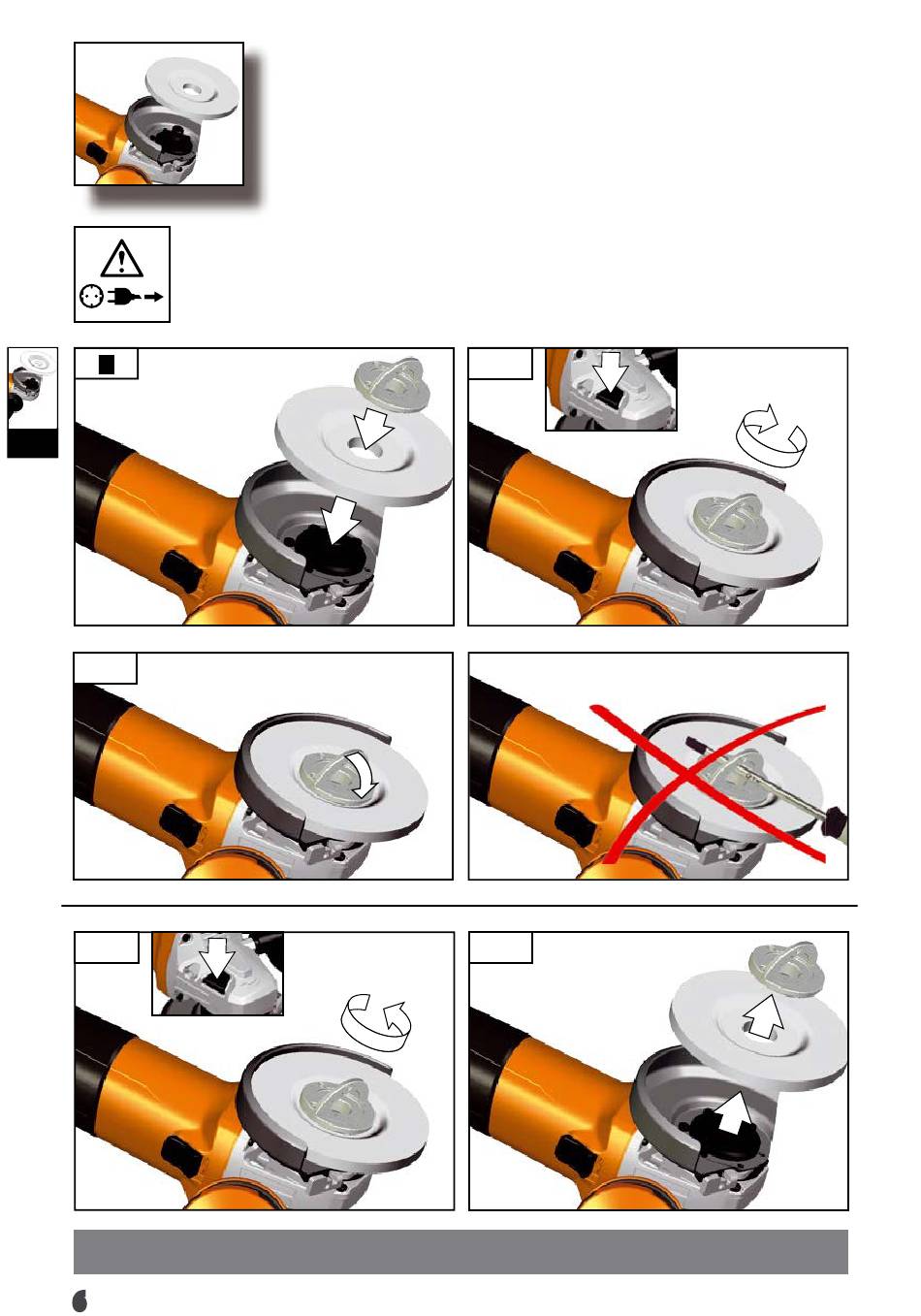 6