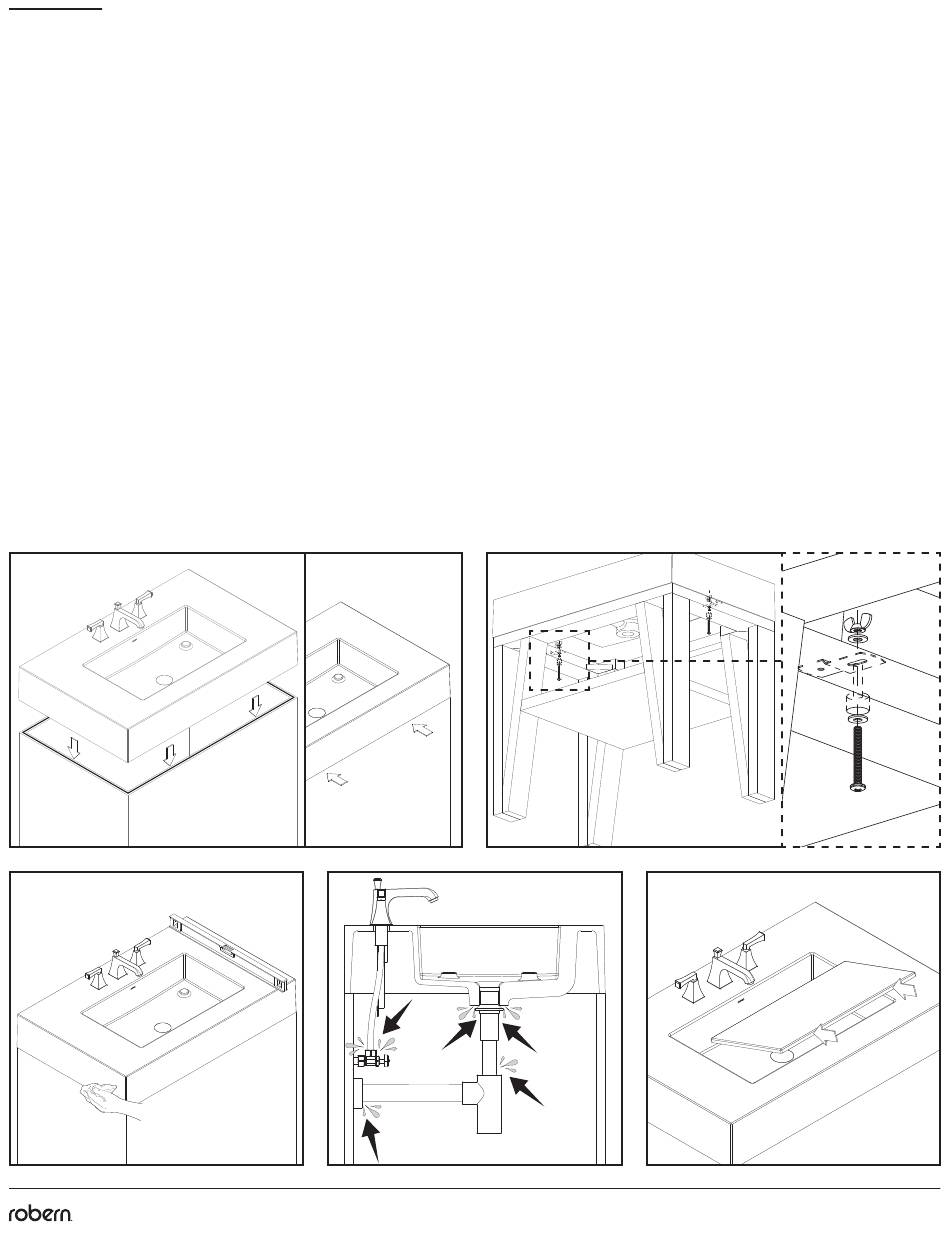 robern.