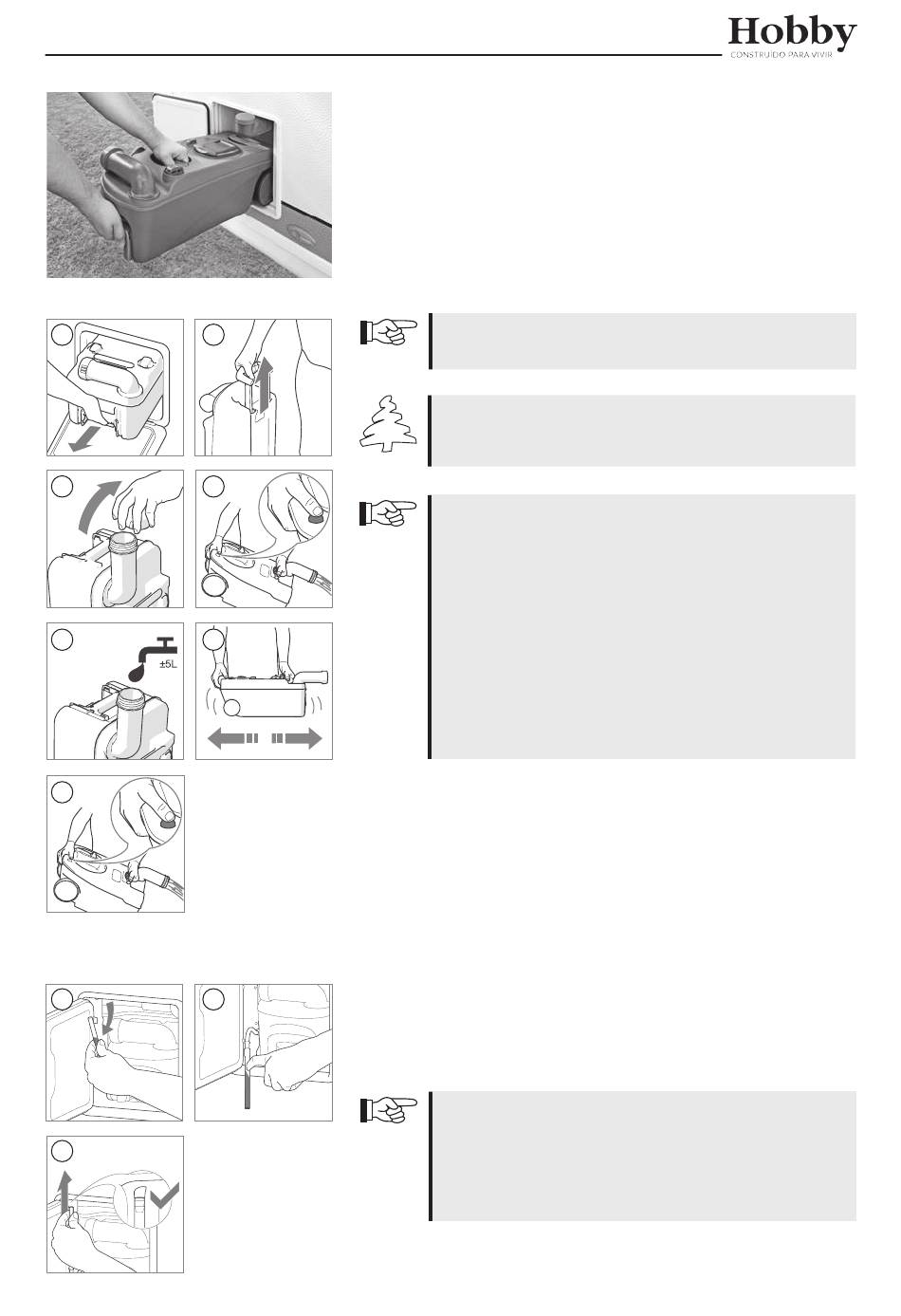 Hobby
CONSTRUIDO PARA VIVIR

±5L