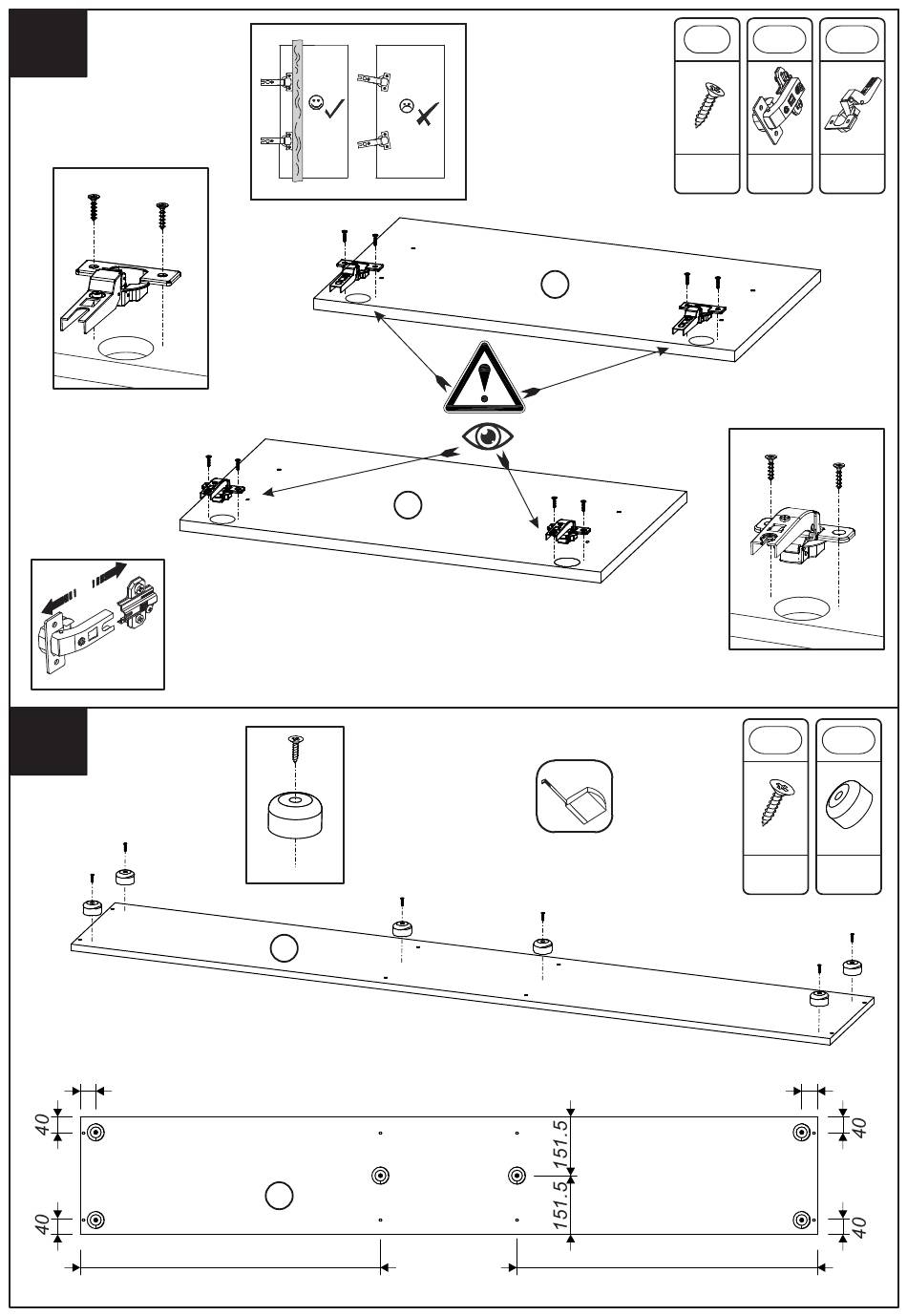 40
40
151.5
151.5
40
40