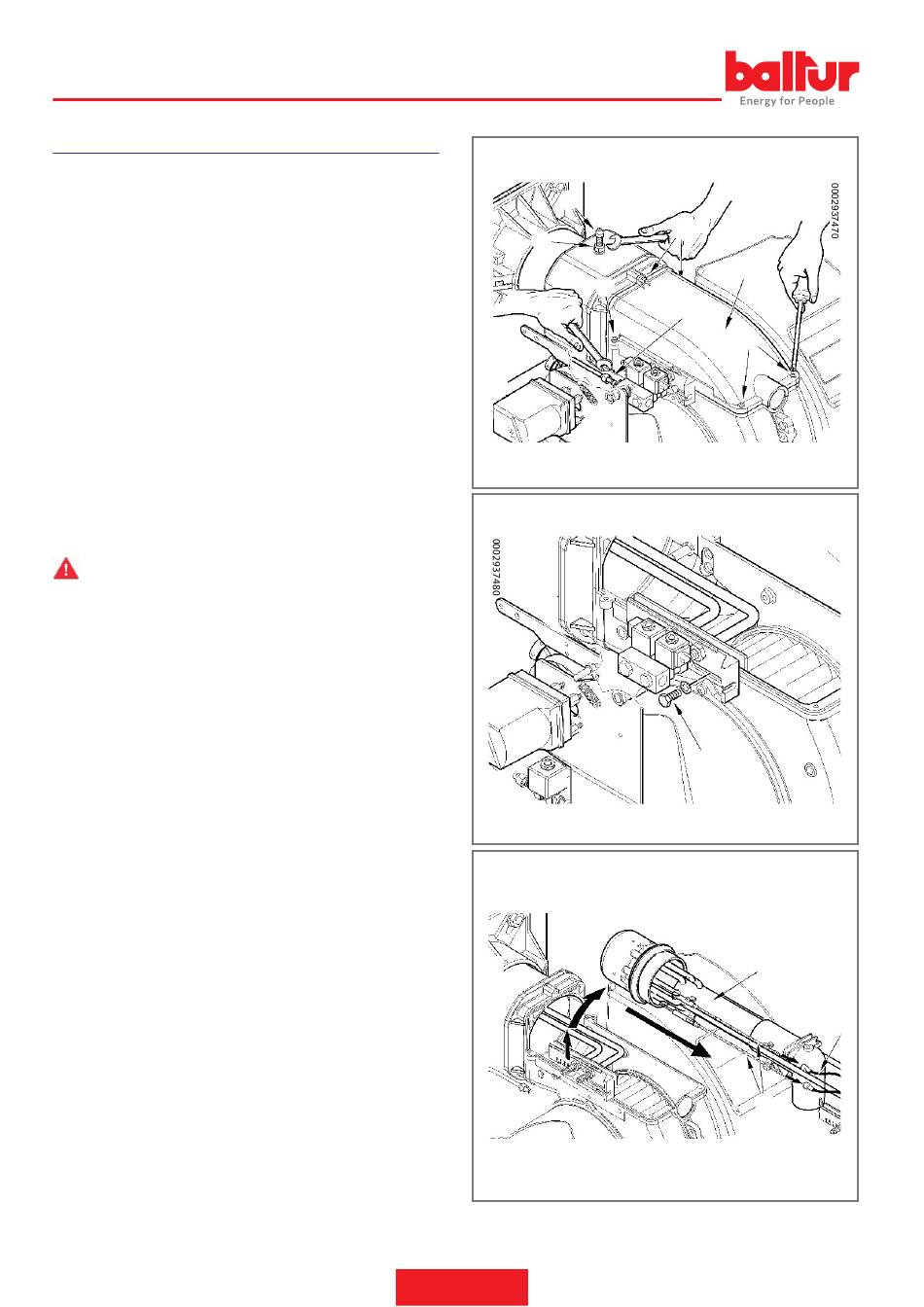 baltur
Energy for People

0002937470

0002937480