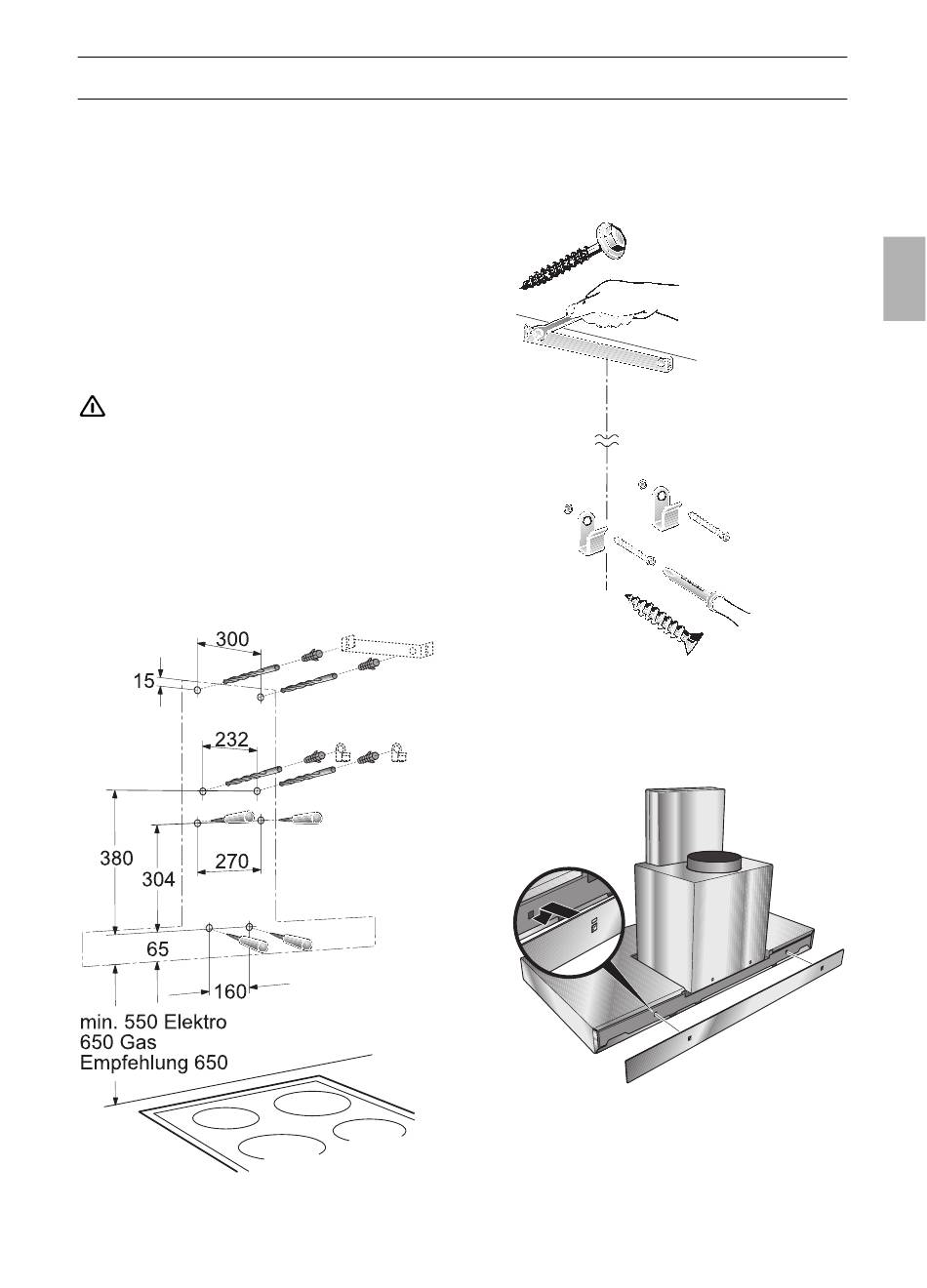 300

15

232

380

304

270

65

160

min. 550 Elektro
650 Gas
Empfehlung 650