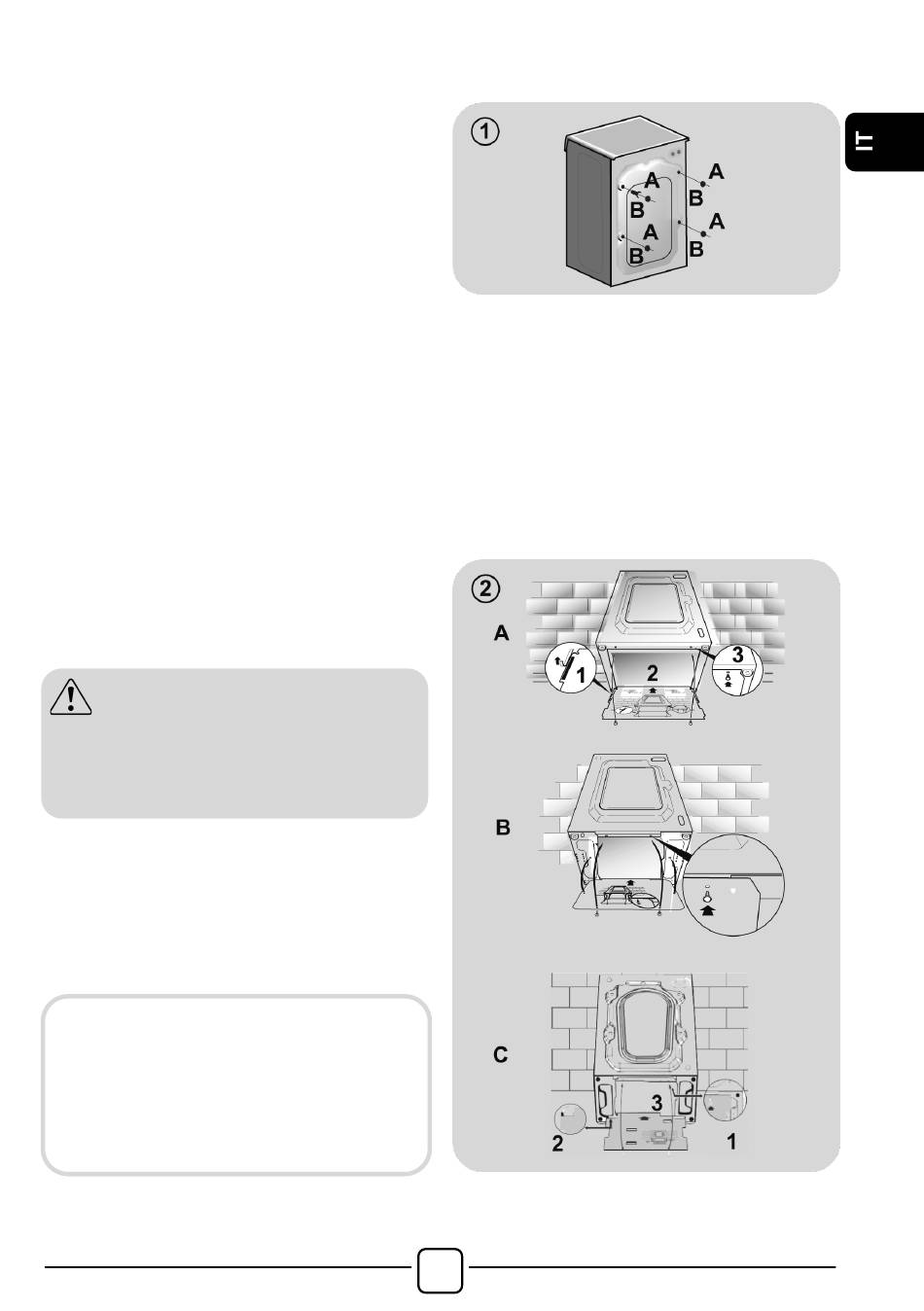 IT

1

A
B
A
B
A
B
A
B

2

A
1
2
3

B

C
3
2
1