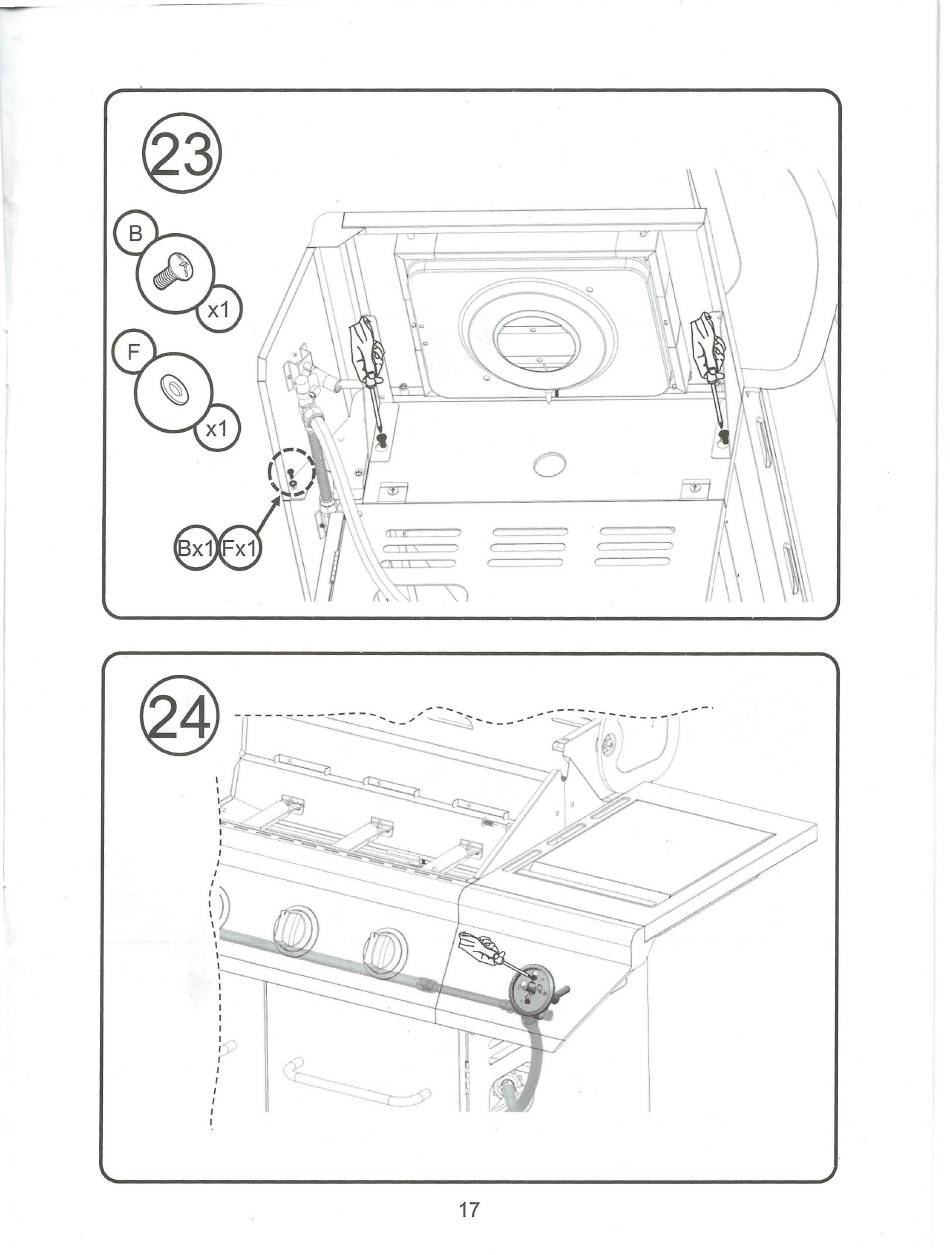 23

B

x1

F

x1

Bx1 Fx1

24

17