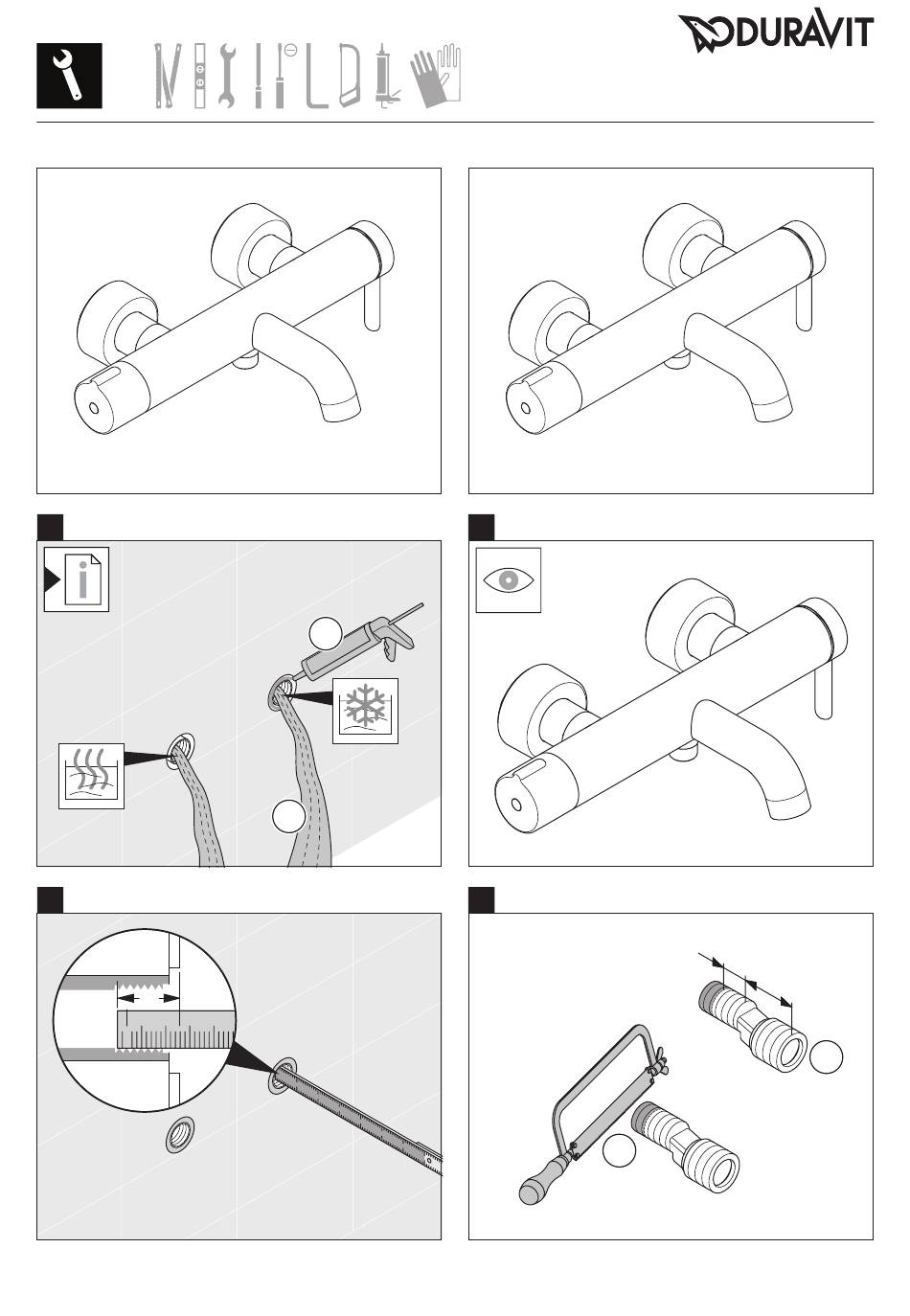 DURAVIT