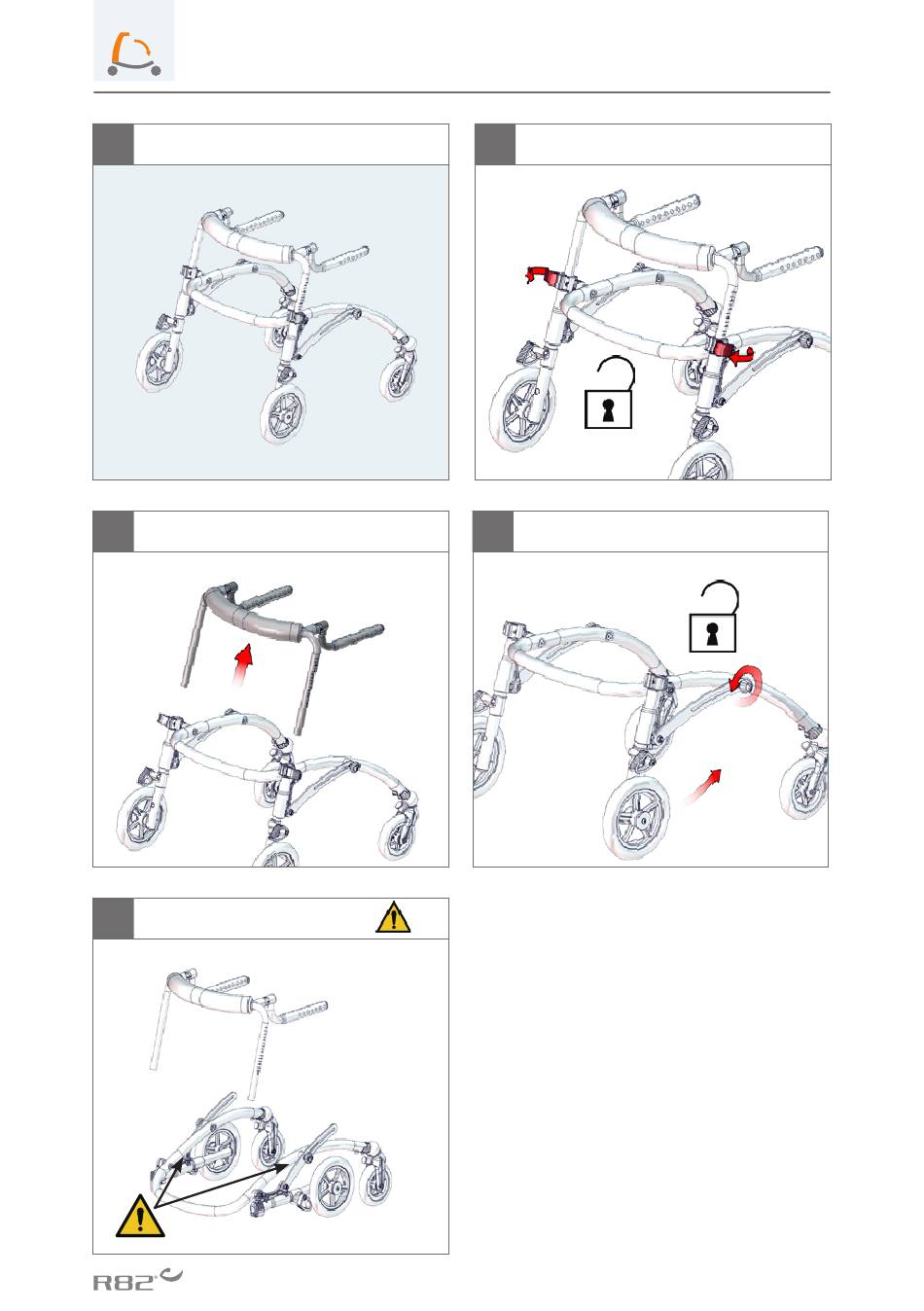 R82