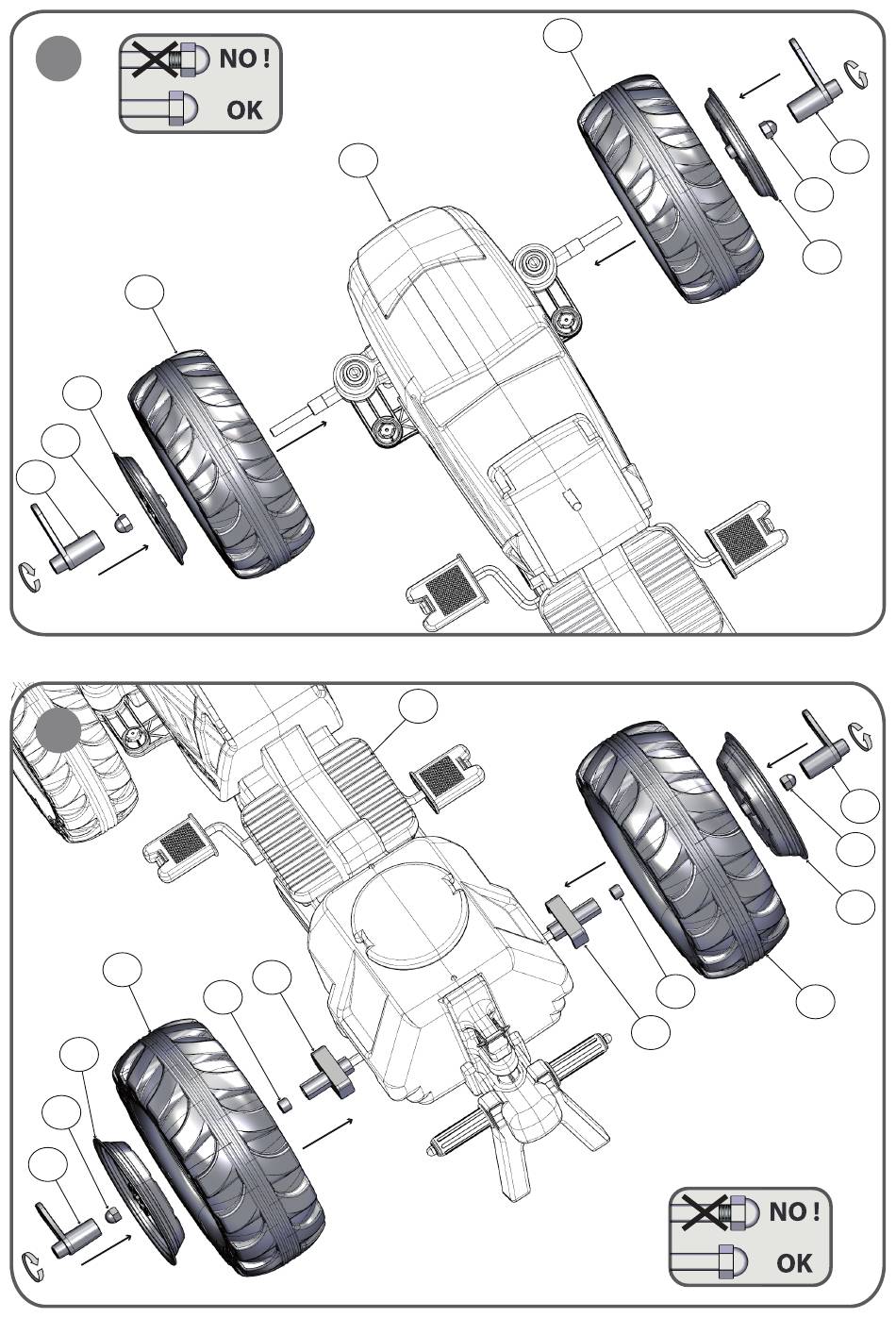 NO !
OK

NO !
OK